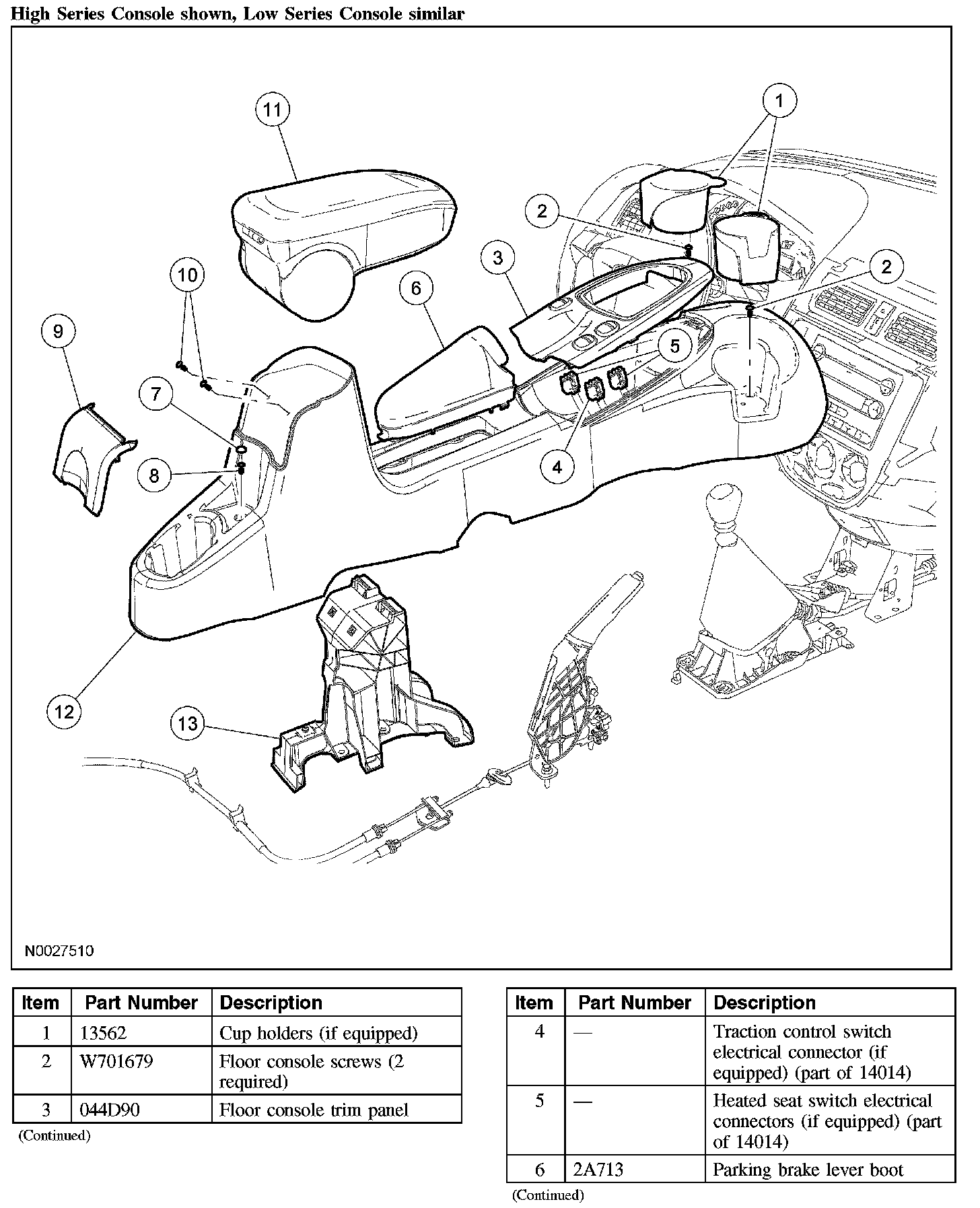 High Series Console shown, Low Series Console similar

11
1
2
3
2
10
6
9
5
7
8
4
12
13

N0027510

| Item | Part Number | Description |
|---|---|---|
| 1 | 13562 | Cup holders (if equipped) |
| 2 | W701679 | Floor console screws (2 required) |
| 3 | 044D90 | Floor console trim panel |

(Continued)

| Item | Part Number | Description |
|---|---|---|
| 4 | — | Traction control switch electrical connector (if equipped) (part of 14014) |
| 5 | — | Heated seat switch electrical connectors (if equipped) (part of 14014) |
| 6 | 2A713 | Parking brake lever boot |

(Continued)