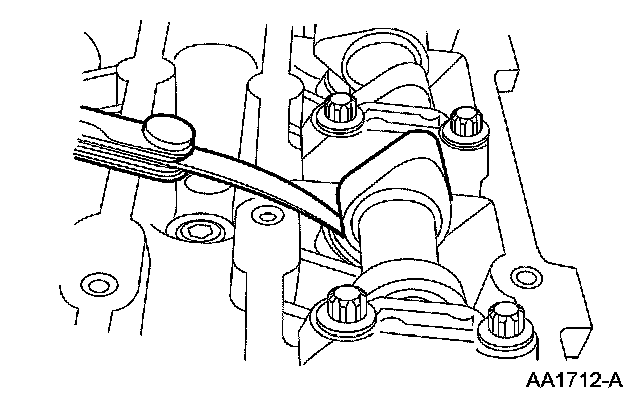 AA1712-A