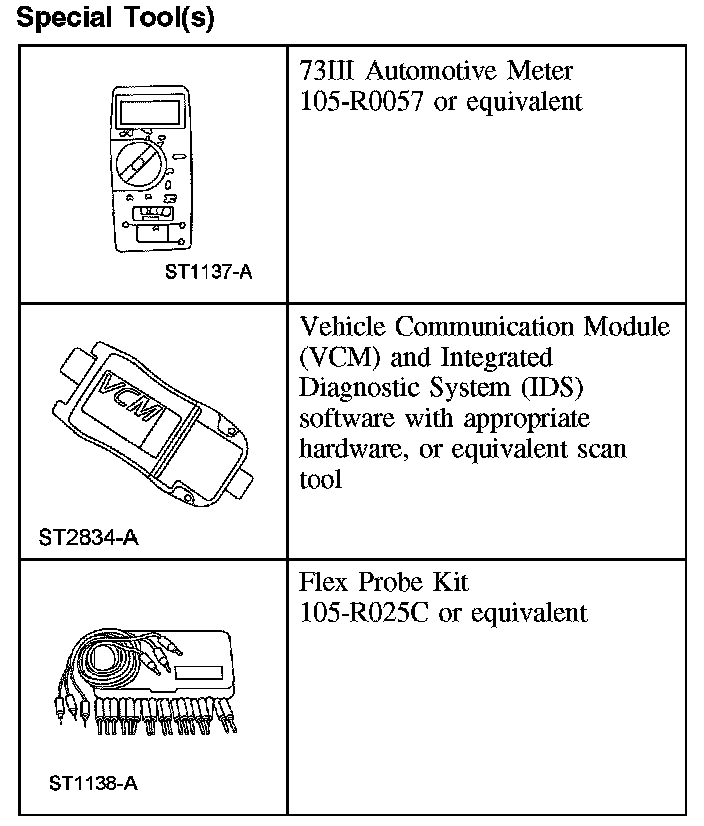 Special Tool(s)

| | |
|---|---|
| ST1137-A | 73III Automotive Meter 105-R0057 or equivalent |
| VCM ST2834-A | Vehicle Communication Module (VCM) and Integrated Diagnostic System (IDS) software with appropriate hardware, or equivalent scan tool |
| ST1138-A | Flex Probe Kit 105-R025C or equivalent |