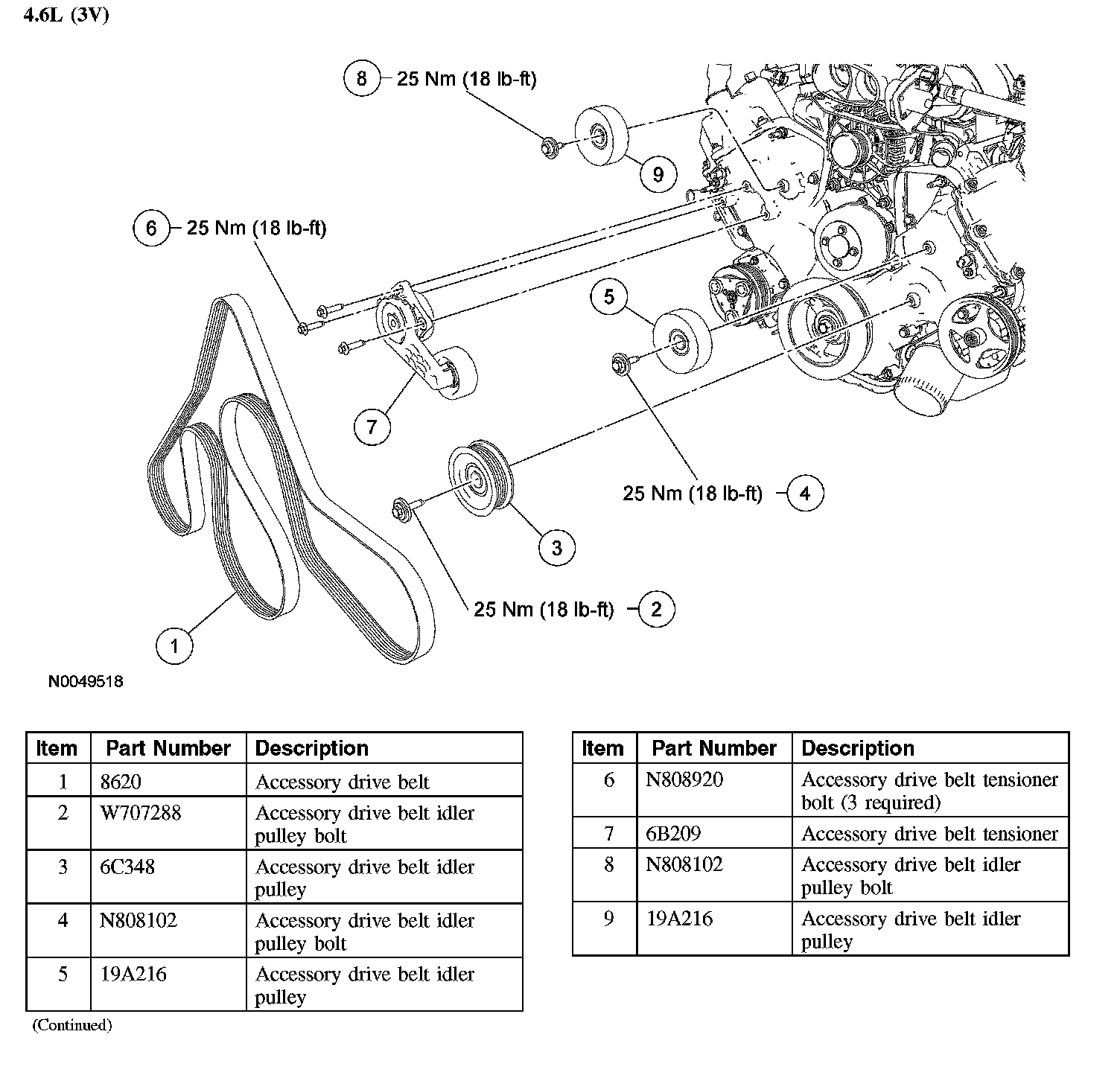 4.6L (3V)

8 25 Nm (18 lb-ft)

9

6 25 Nm (18 lb-ft)

5

7

25 Nm (18 lb-ft) 4

3

25 Nm (18 lb-ft) 2

1

N0049518

| Item | Part Number | Description |
|---|---|---|
| 1 | 8620 | Accessory drive belt |
| 2 | W707288 | Accessory drive belt idler pulley bolt |
| 3 | 6C348 | Accessory drive belt idler pulley |
| 4 | N808102 | Accessory drive belt idler pulley bolt |
| 5 | 19A216 | Accessory drive belt idler pulley |

(Continued)

| Item | Part Number | Description |
|---|---|---|
| 6 | N808920 | Accessory drive belt tensioner bolt (3 required) |
| 7 | 6B209 | Accessory drive belt tensioner |
| 8 | N808102 | Accessory drive belt idler pulley bolt |
| 9 | 19A216 | Accessory drive belt idler pulley |