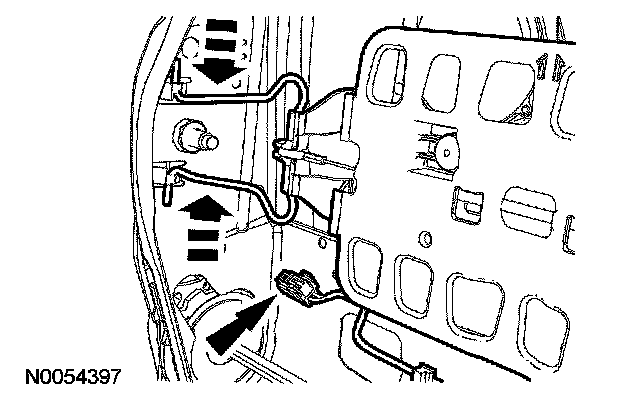 N0054397