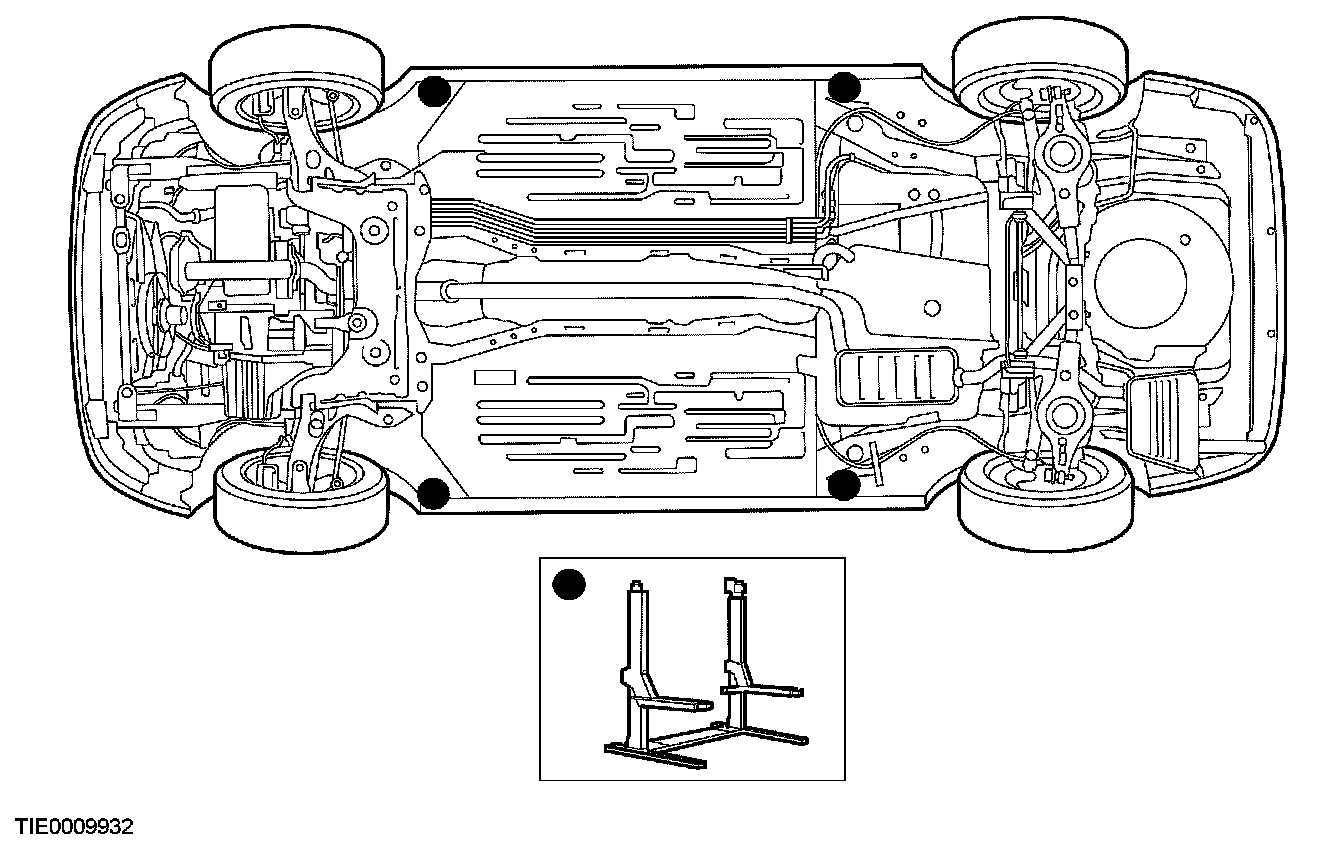 TIE0009932