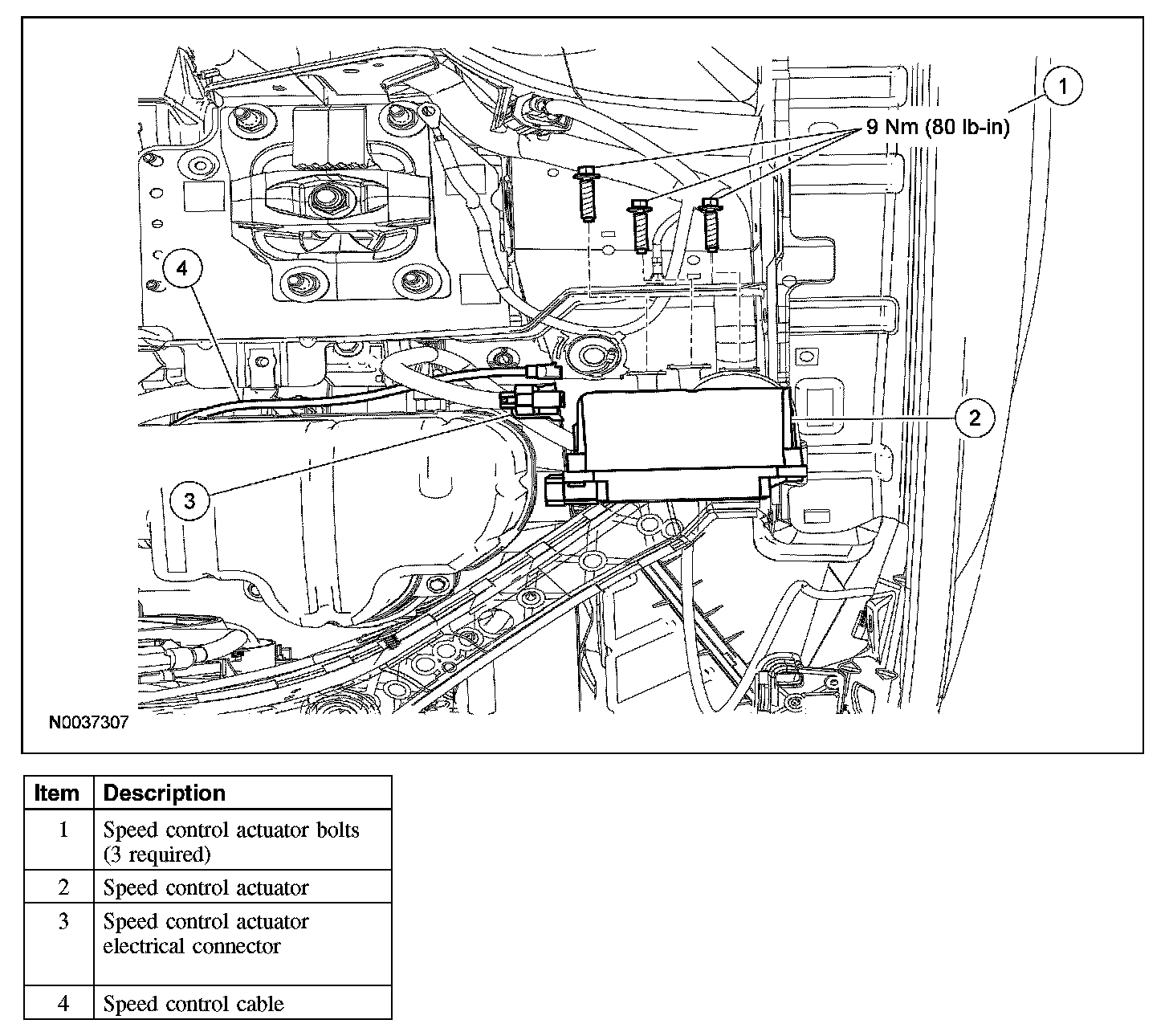 1

9 Nm (80 lb-in)

4

2

3

N0037307

| Item | Description |
|---|---|
| 1 | Speed control actuator bolts (3 required) |
| 2 | Speed control actuator |
| 3 | Speed control actuator electrical connector |
| 4 | Speed control cable |