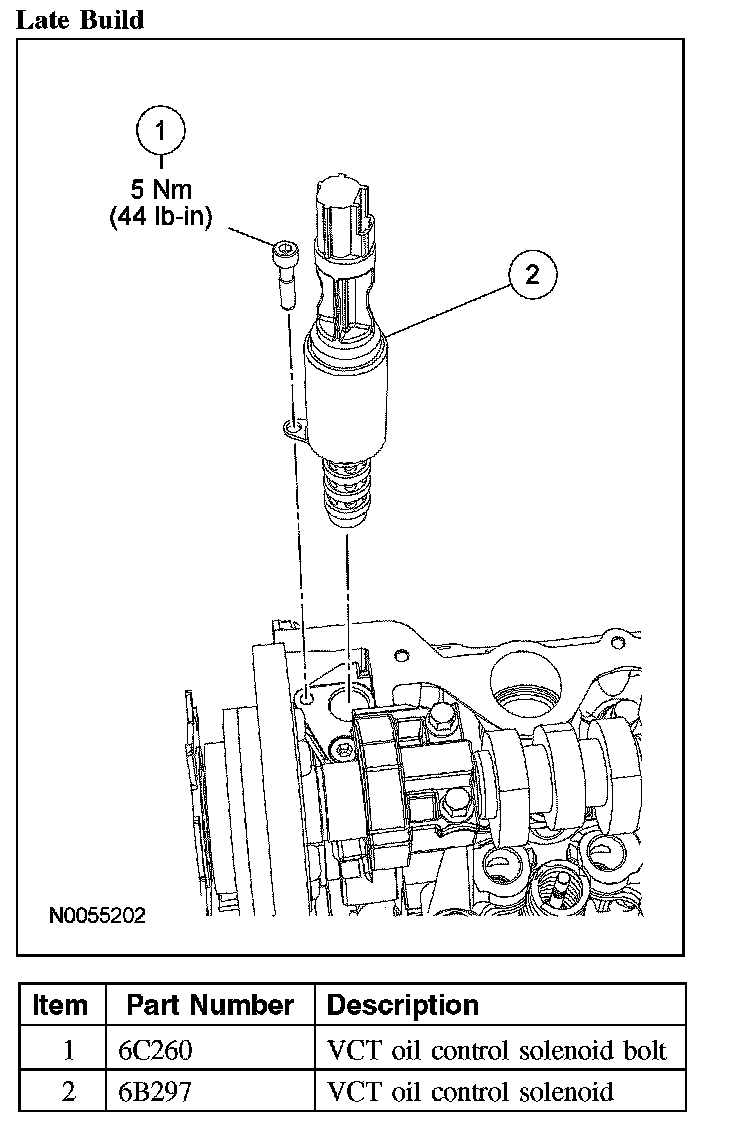 Late Build

1

5 Nm
(44 lb-in)

2

N0055202

| Item | Part Number | Description |
|---|---|---|
| 1 | 6C260 | VCT oil control solenoid bolt |
| 2 | 6B297 | VCT oil control solenoid |