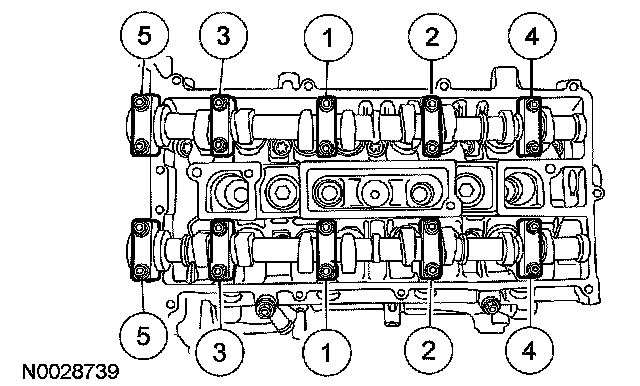 5
3
1
2
4
5
3
1
2
4
N0028739