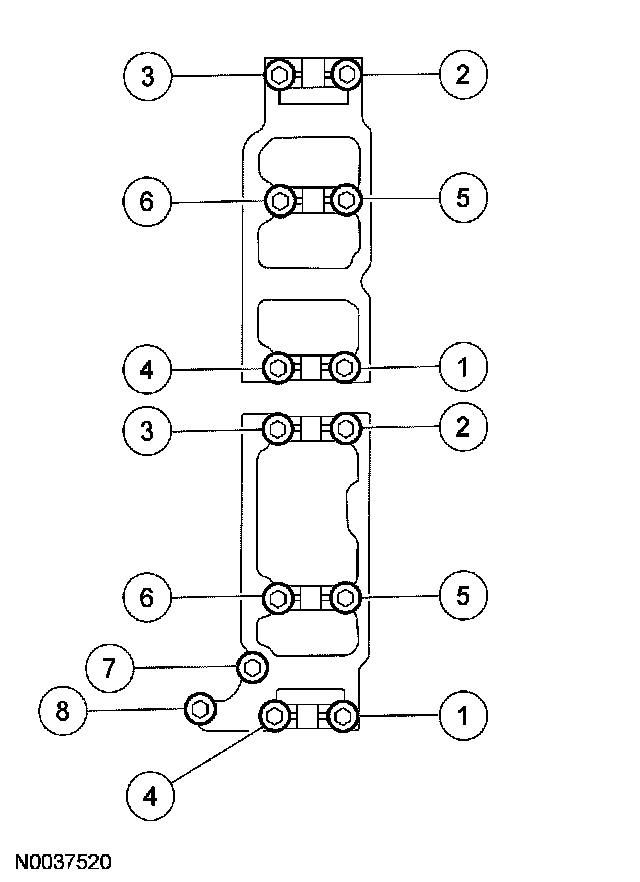 3
2
6
5
4
1
3
2
6
5
7
8
1
4
N0037520