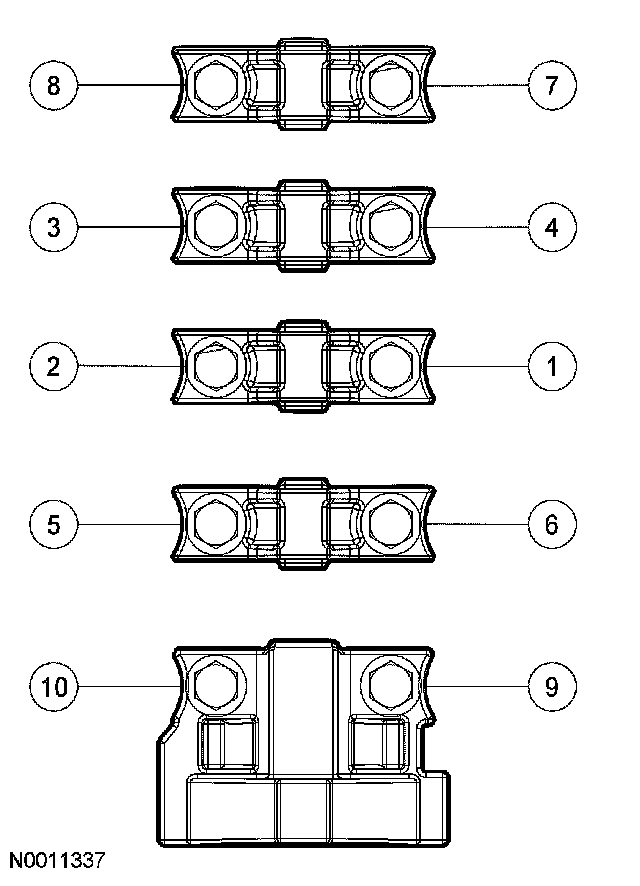 8
7
3
4
2
1
5
6
10
9
N0011337