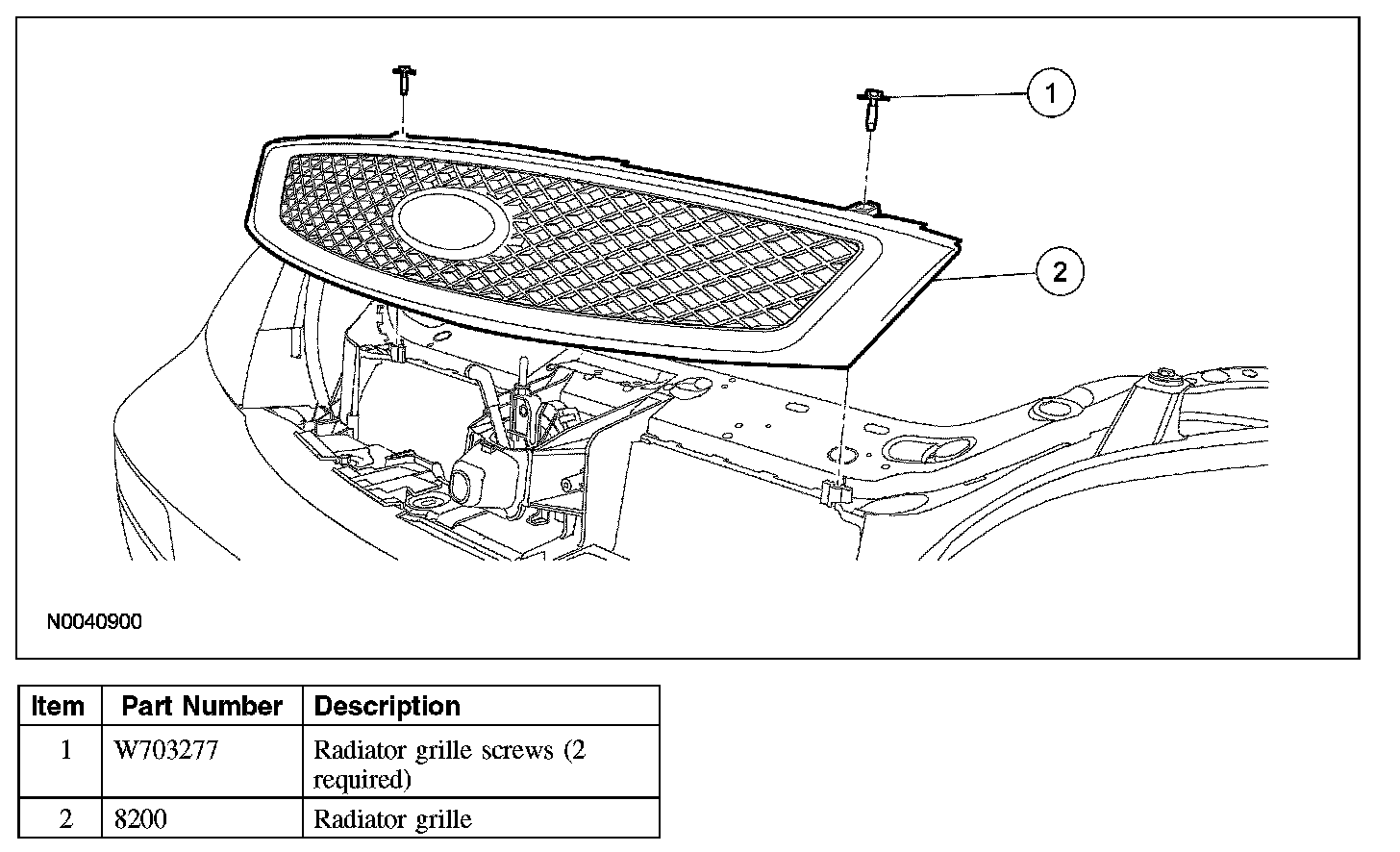 1

2

N0040900

| Item | Part Number | Description |
|---|---|---|
| 1 | W703277 | Radiator grille screws (2 required) |
| 2 | 8200 | Radiator grille |