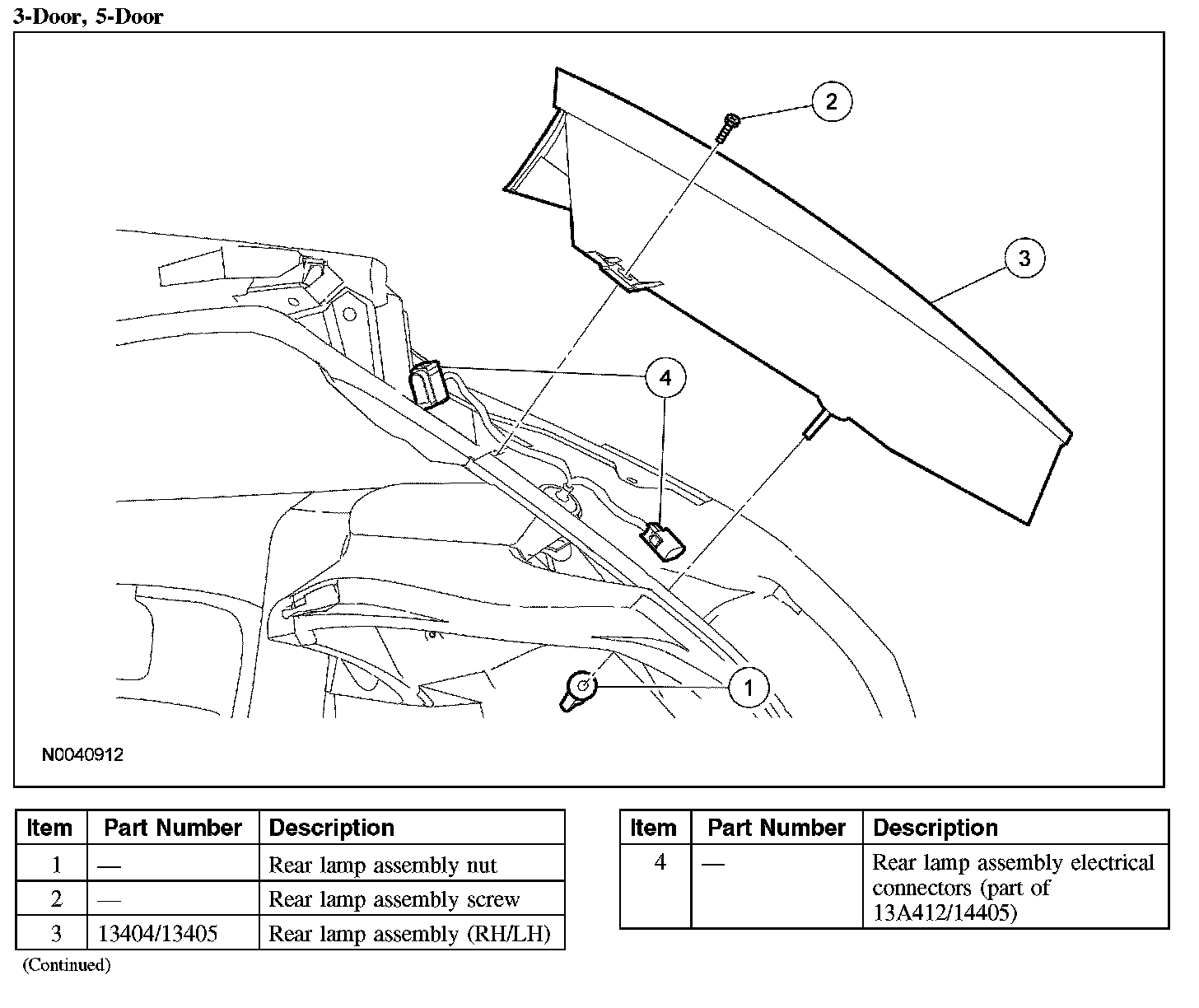 3-Door, 5-Door

2

3

4

1

N0040912

| Item | Part Number | Description |
|---|---|---|
| 1 | — | Rear lamp assembly nut |
| 2 | — | Rear lamp assembly screw |
| 3 | 13404/13405 | Rear lamp assembly (RH/LH) |

(Continued)

| Item | Part Number | Description |
|---|---|---|
| 4 | — | Rear lamp assembly electrical connectors (part of 13A412/14405) |