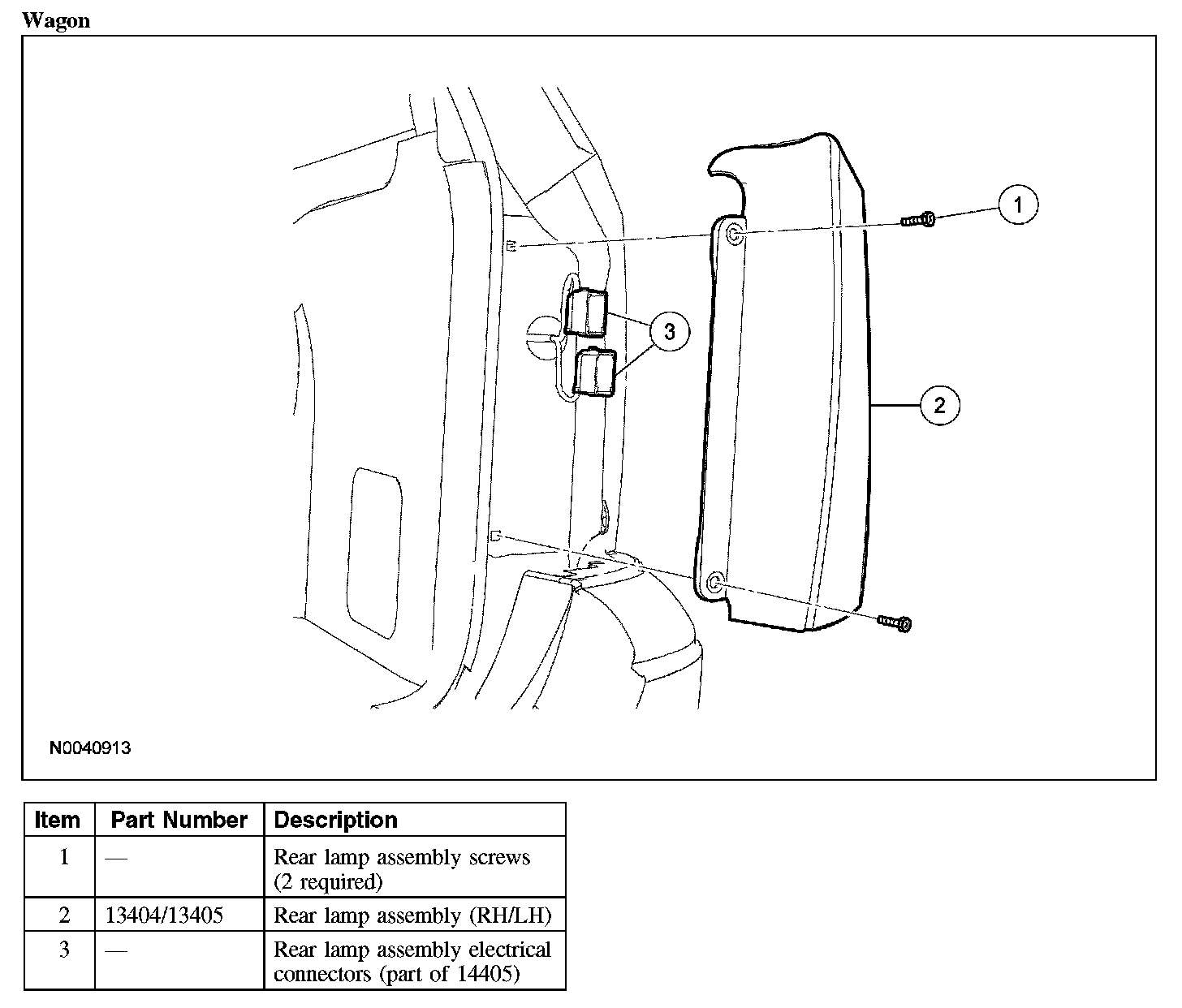 Wagon

1

3

2

N0040913

| Item | Part Number | Description |
|---|---|---|
| 1 | — | Rear lamp assembly screws (2 required) |
| 2 | 13404/13405 | Rear lamp assembly (RH/LH) |
| 3 | — | Rear lamp assembly electrical connectors (part of 14405) |