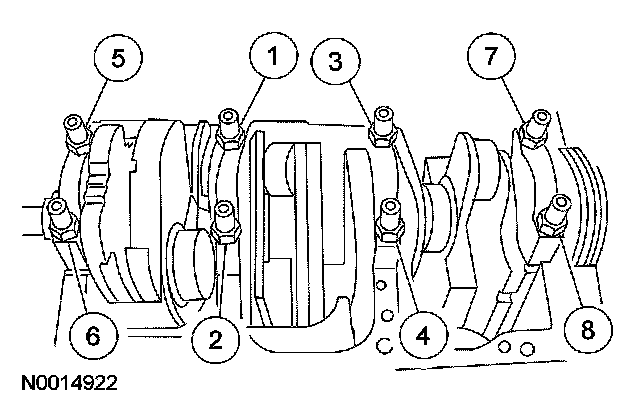 5
1
3
7
6
2
4
8
N0014922