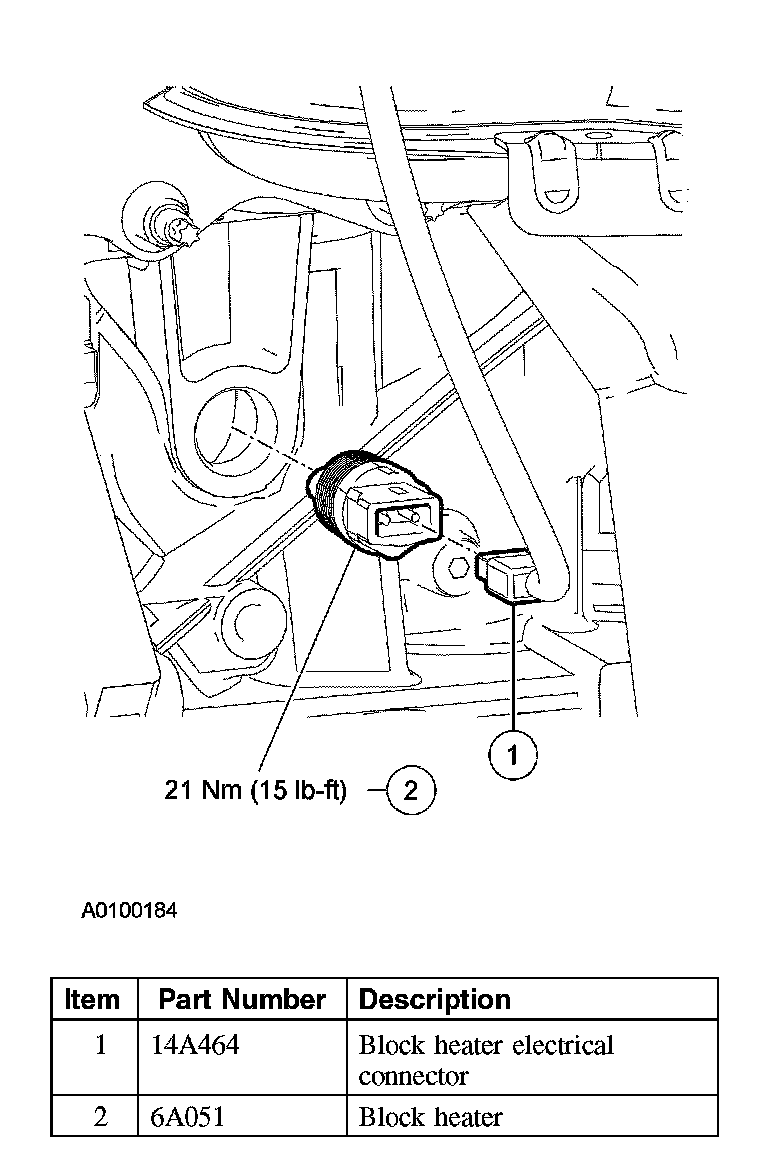 1

21 Nm (15 lb-ft) 2

A0100184

| Item | Part Number | Description |
|---|---|---|
| 1 | 14A464 | Block heater electrical connector |
| 2 | 6A051 | Block heater |