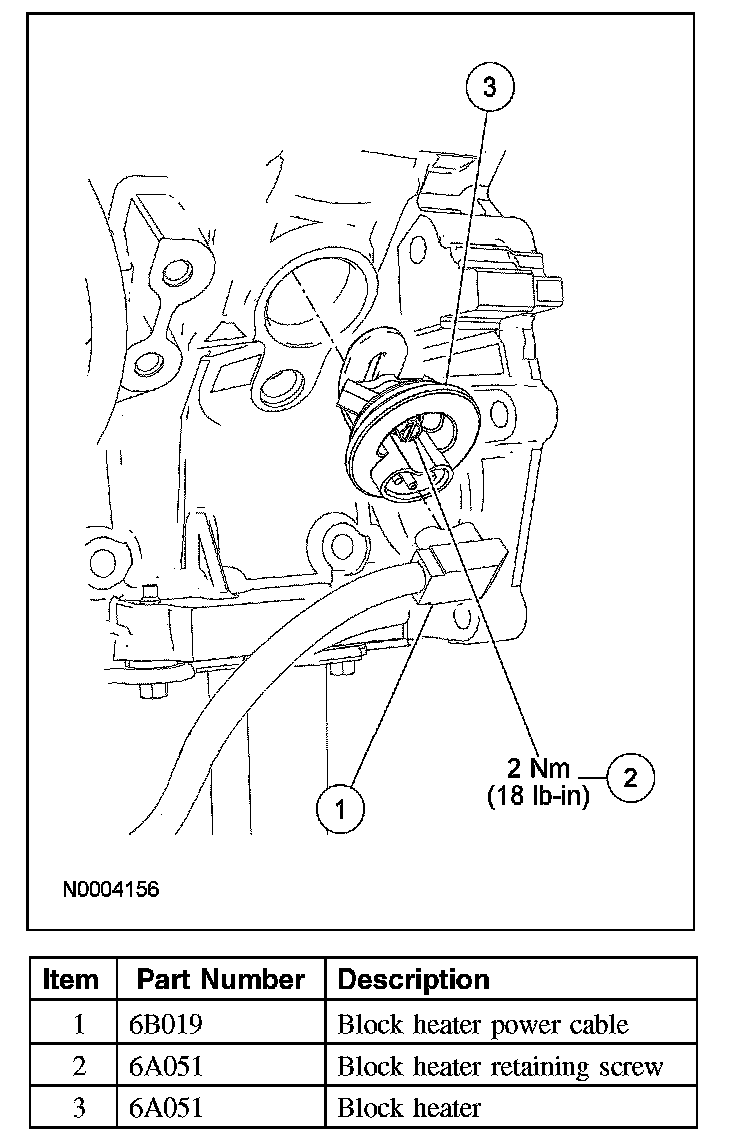 3

2 Nm
(18 lb-in)

2

1

N0004156

| Item | Part Number | Description |
|---|---|---|
| 1 | 6B019 | Block heater power cable |
| 2 | 6A051 | Block heater retaining screw |
| 3 | 6A051 | Block heater |