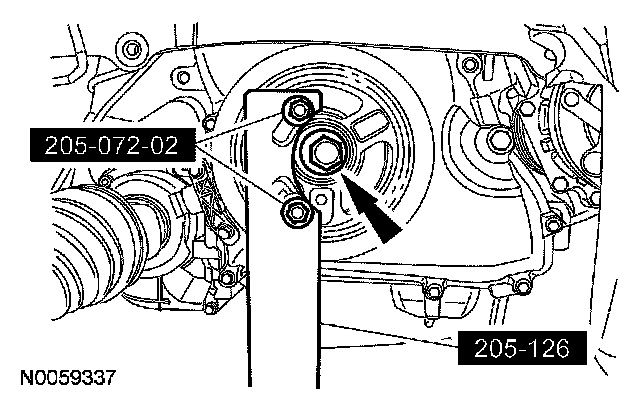 205-072-02

205-126

N0059337