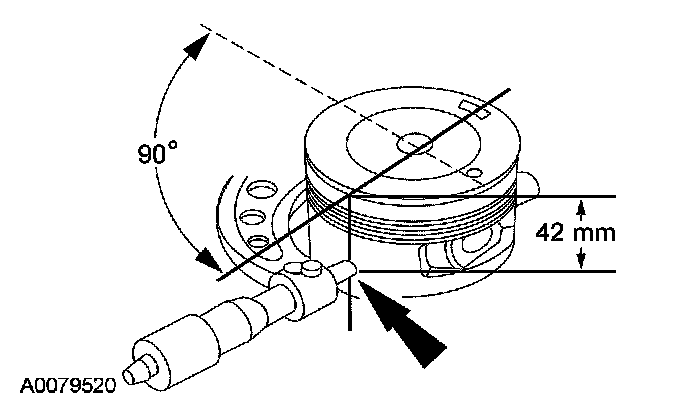 90°

42 mm

A0079520