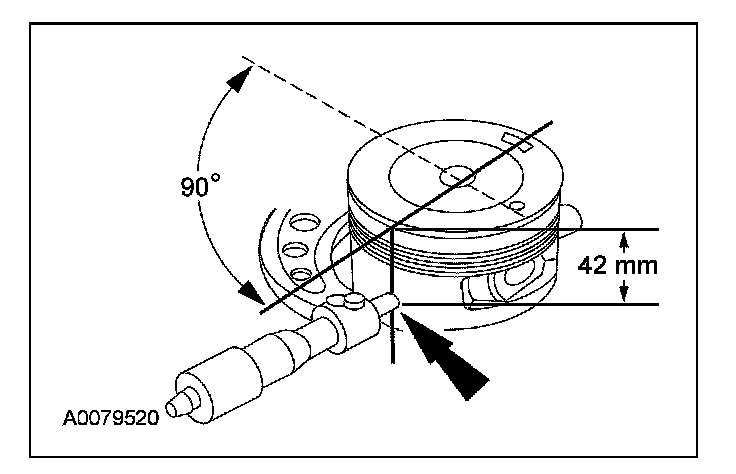 90°

42 mm

A0079520