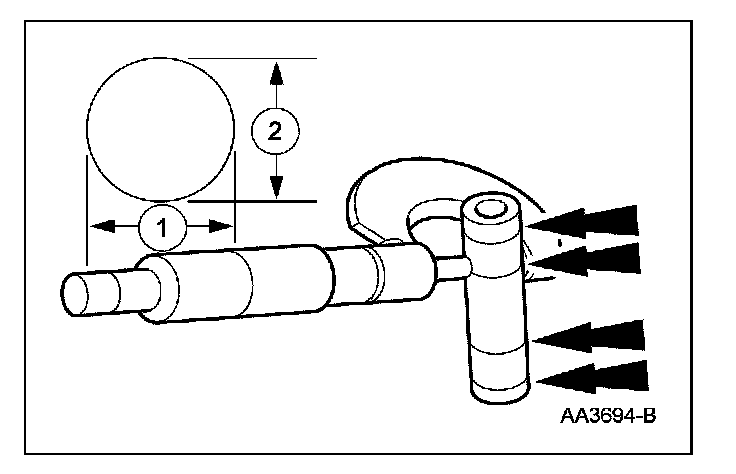 2

1

AA3694-B