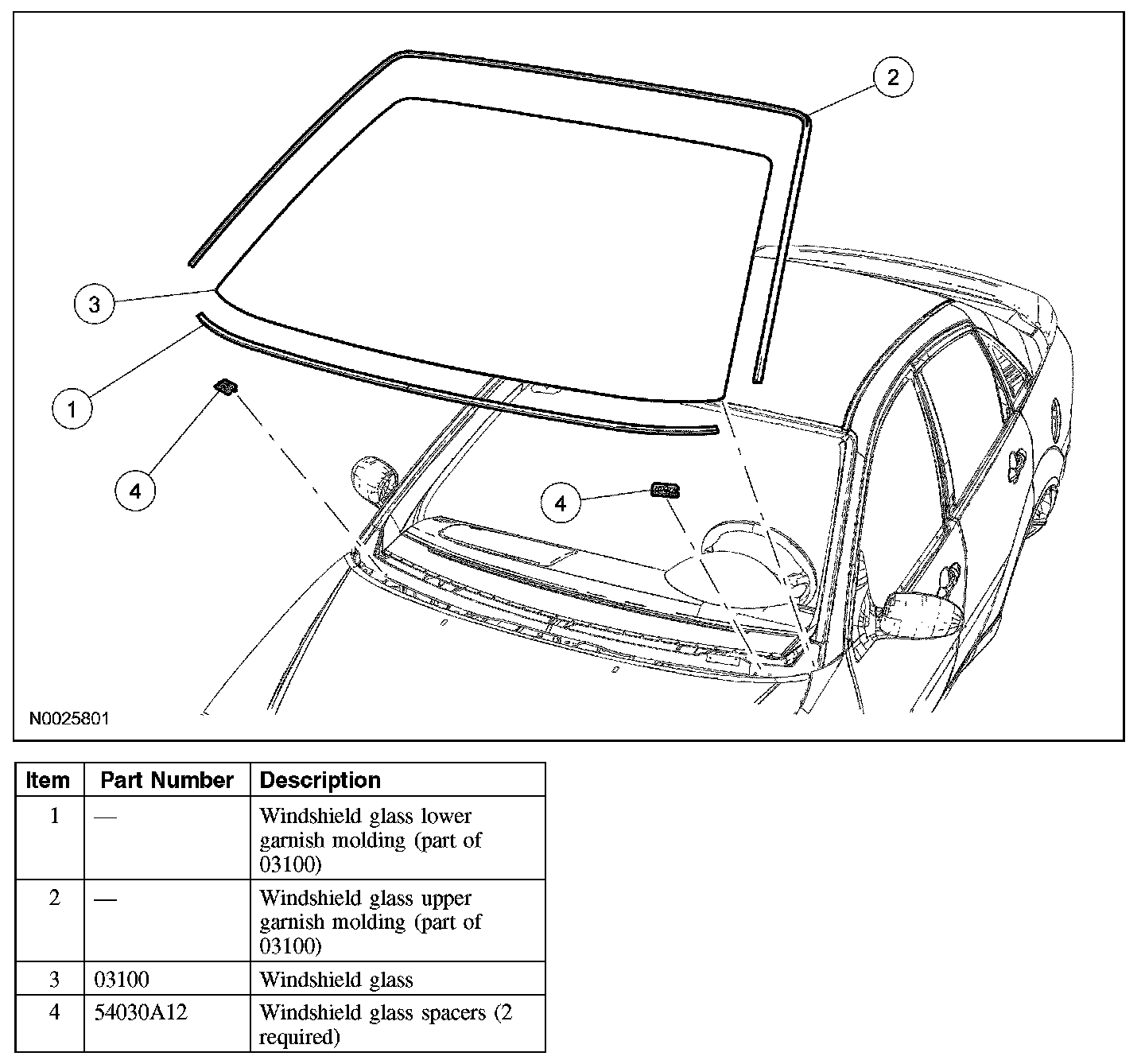 2

3

1

4

4

N0025801

| Item | Part Number | Description |
|---|---|---|
| 1 | — | Windshield glass lower garnish molding (part of 03100) |
| 2 | — | Windshield glass upper garnish molding (part of 03100) |
| 3 | 03100 | Windshield glass |
| 4 | 54030A12 | Windshield glass spacers (2 required) |