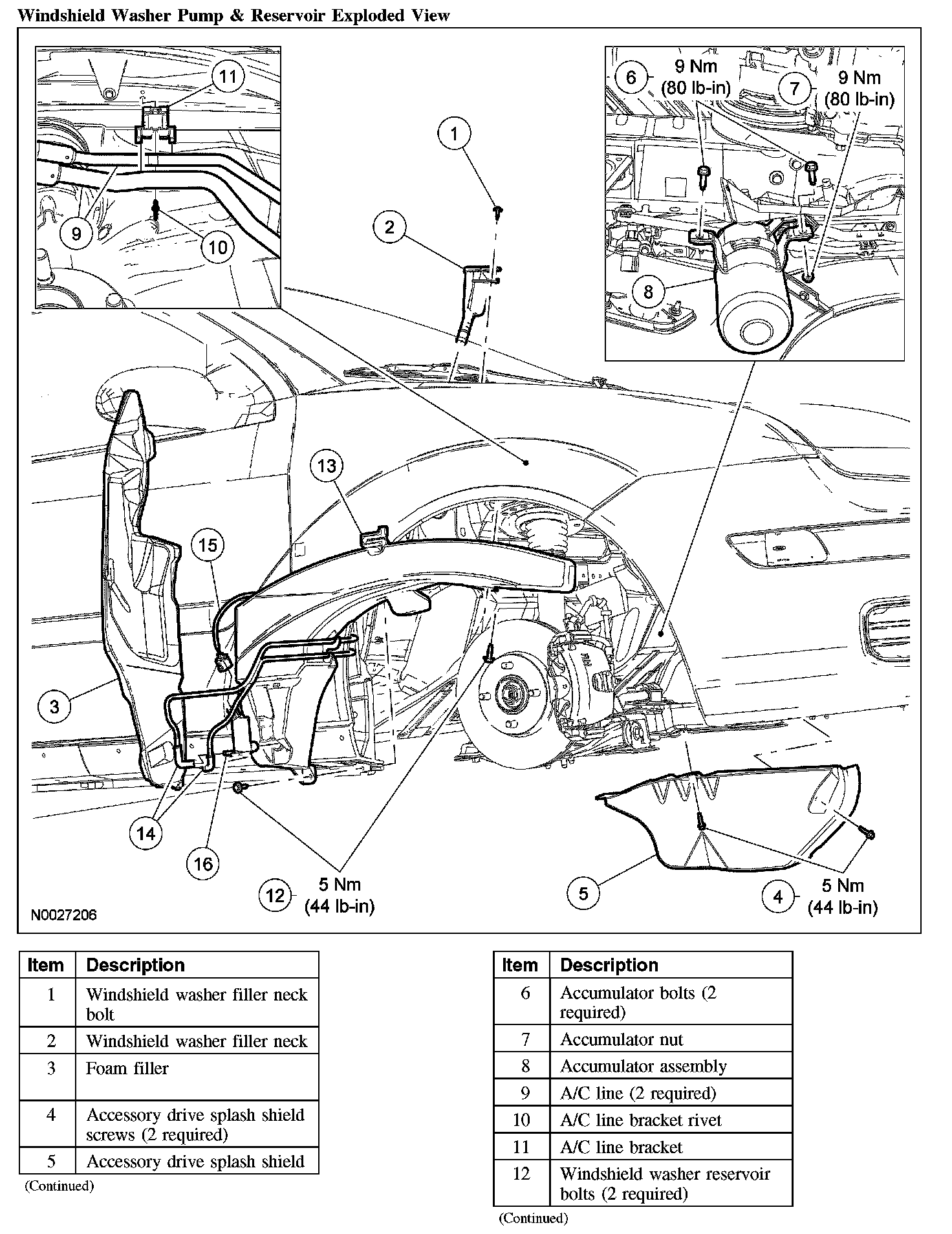 Windshield Washer Pump & Reservoir Exploded View

11
9
10
1
2
6
9 Nm
(80 lb-in)
7
9 Nm
(80 lb-in)
8
13
15
3
14
16
12
5 Nm
(44 lb-in)
5
4
5 Nm
(44 lb-in)
N0027206

| Item | Description |
|---|---|
| 1 | Windshield washer filler neck bolt |
| 2 | Windshield washer filler neck |
| 3 | Foam filler |
| 4 | Accessory drive splash shield screws (2 required) |
| 5 | Accessory drive splash shield |

(Continued)

| Item | Description |
|---|---|
| 6 | Accumulator bolts (2 required) |
| 7 | Accumulator nut |
| 8 | Accumulator assembly |
| 9 | A/C line (2 required) |
| 10 | A/C line bracket rivet |
| 11 | A/C line bracket |
| 12 | Windshield washer reservoir bolts (2 required) |

(Continued)