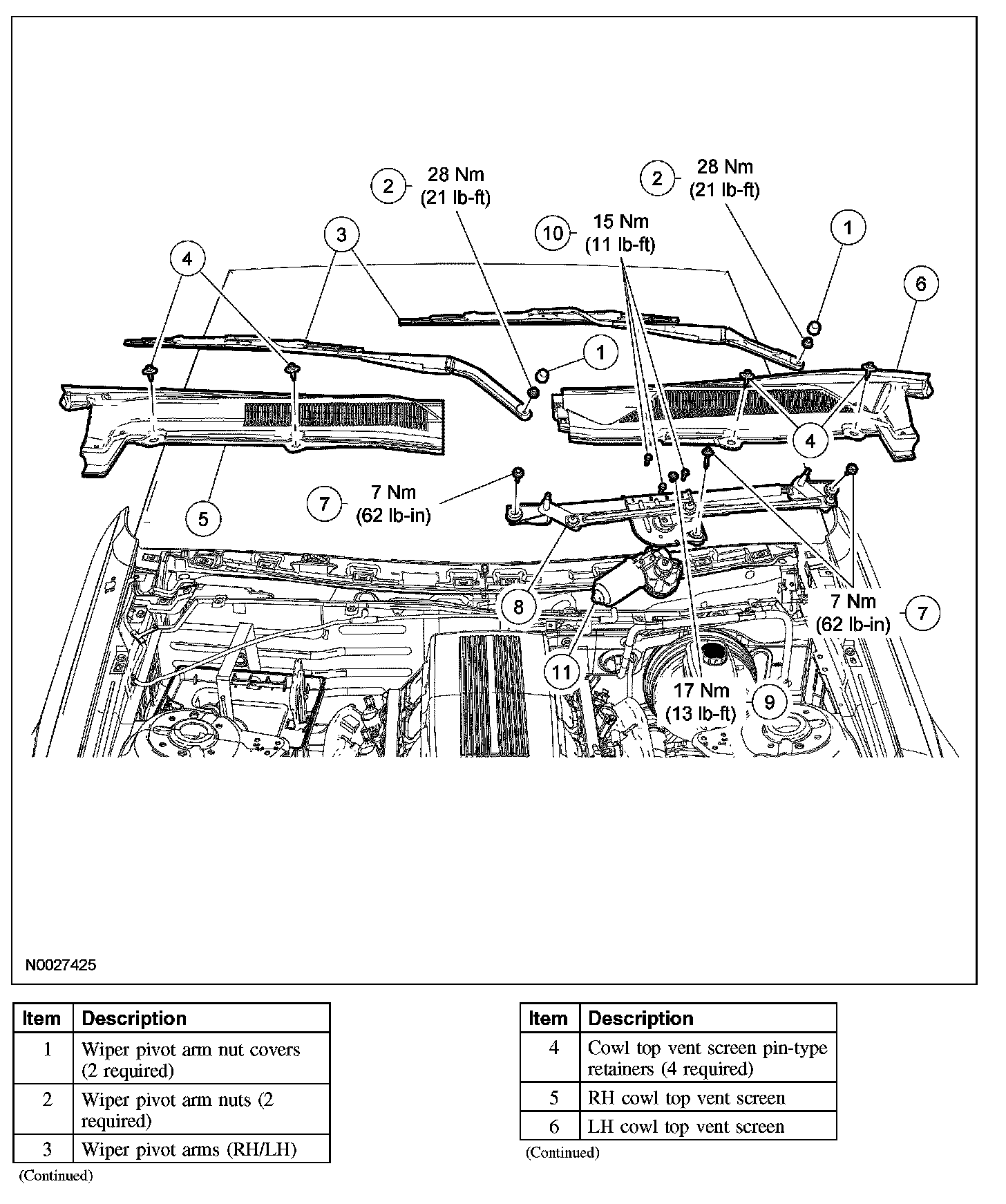 2 28 Nm (21 lb-ft)

2 28 Nm (21 lb-ft)

10 15 Nm (11 lb-ft)

1

3

4

6

1

4

7 7 Nm (62 lb-in)

5

8

7 Nm (62 lb-in) 7

11

17 Nm (13 lb-ft) 9

N0027425

| Item | Description |
|---|---|
| 1 | Wiper pivot arm nut covers (2 required) |
| 2 | Wiper pivot arm nuts (2 required) |
| 3 | Wiper pivot arms (RH/LH) |

(Continued)

| Item | Description |
|---|---|
| 4 | Cowl top vent screen pin-type retainers (4 required) |
| 5 | RH cowl top vent screen |
| 6 | LH cowl top vent screen |

(Continued)