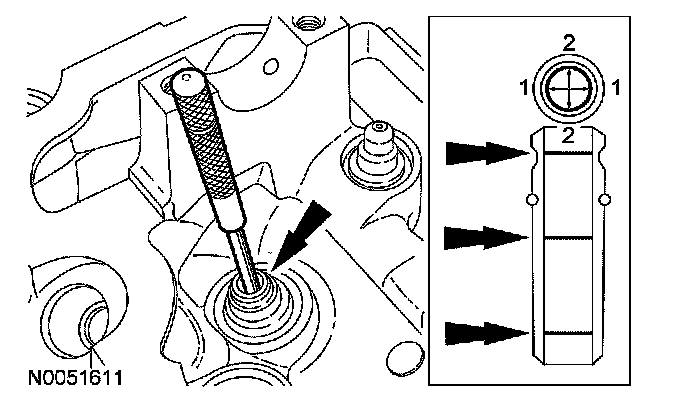 2
1
1
2
N0051611