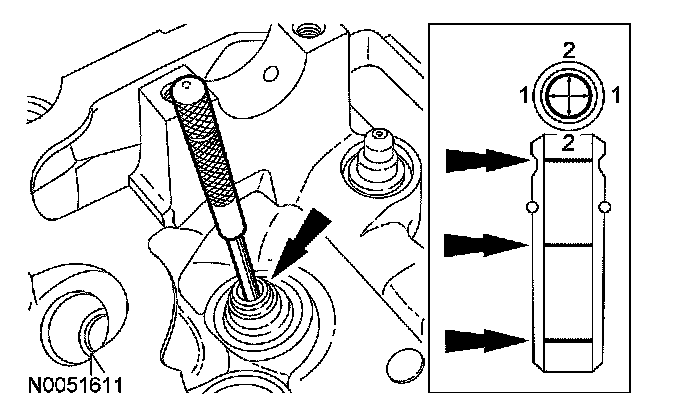 2
1
1
2
N0051611