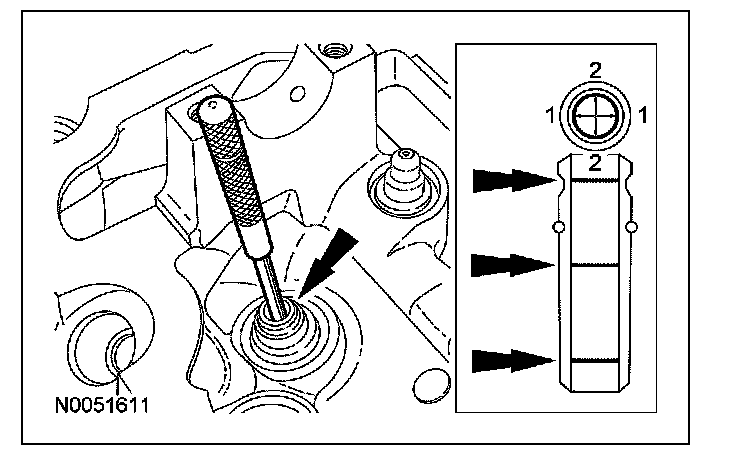 2
1
1
2
N0051611