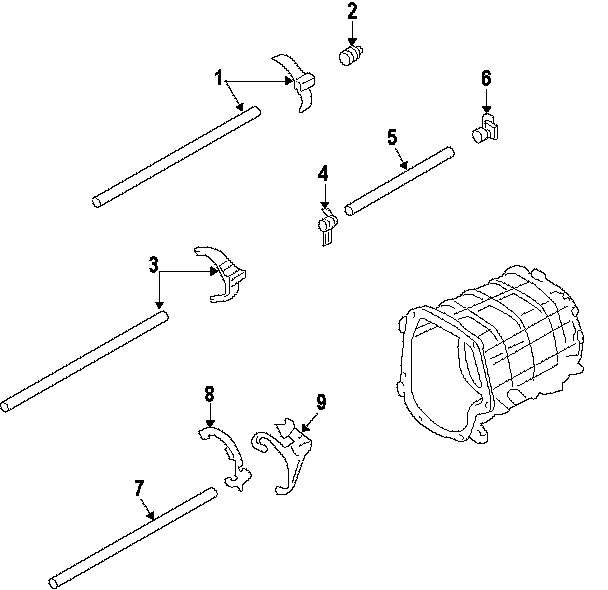 2
1
6
5
4
3
8
9
7