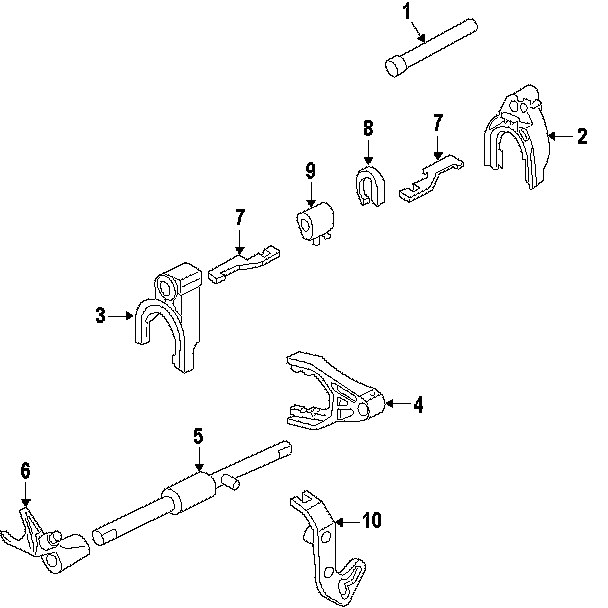 1
8
7
2
9
7
3
4
5
6
10