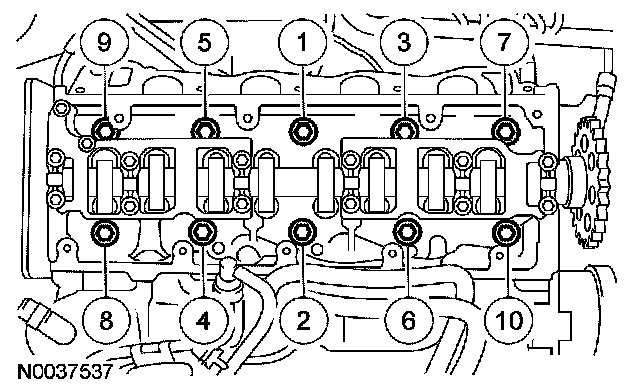 9
5
1
3
7
8
4
2
6
10
N0037537