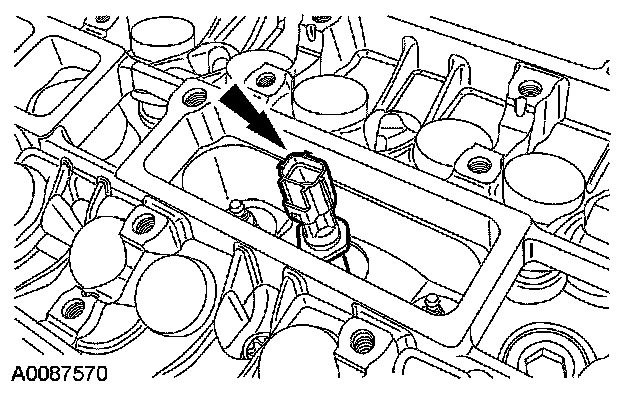 A0087570