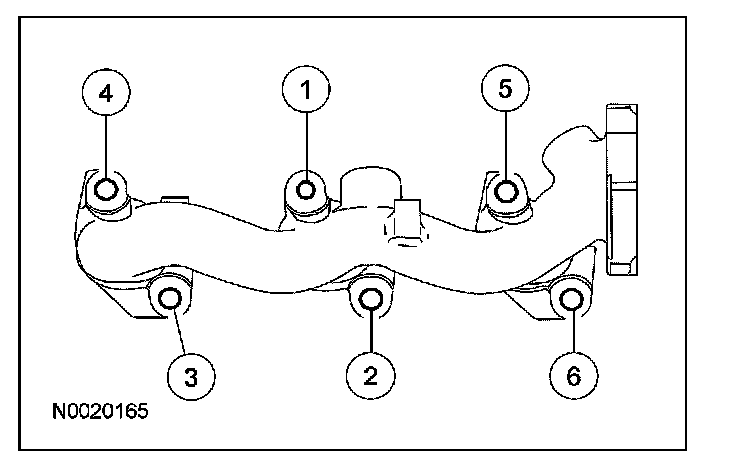 4
1
5
3
2
6
N0020165