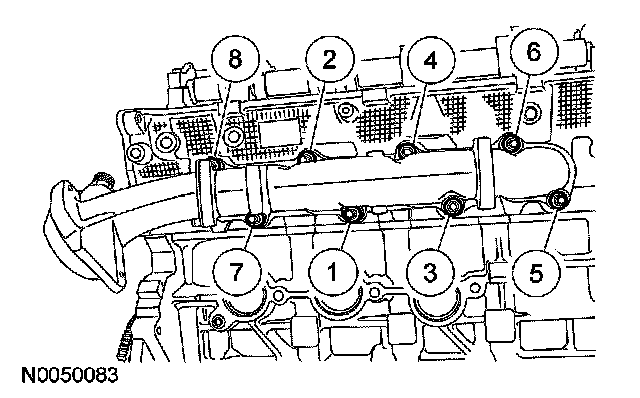 8
2
4
6
7
1
3
5
N0050083