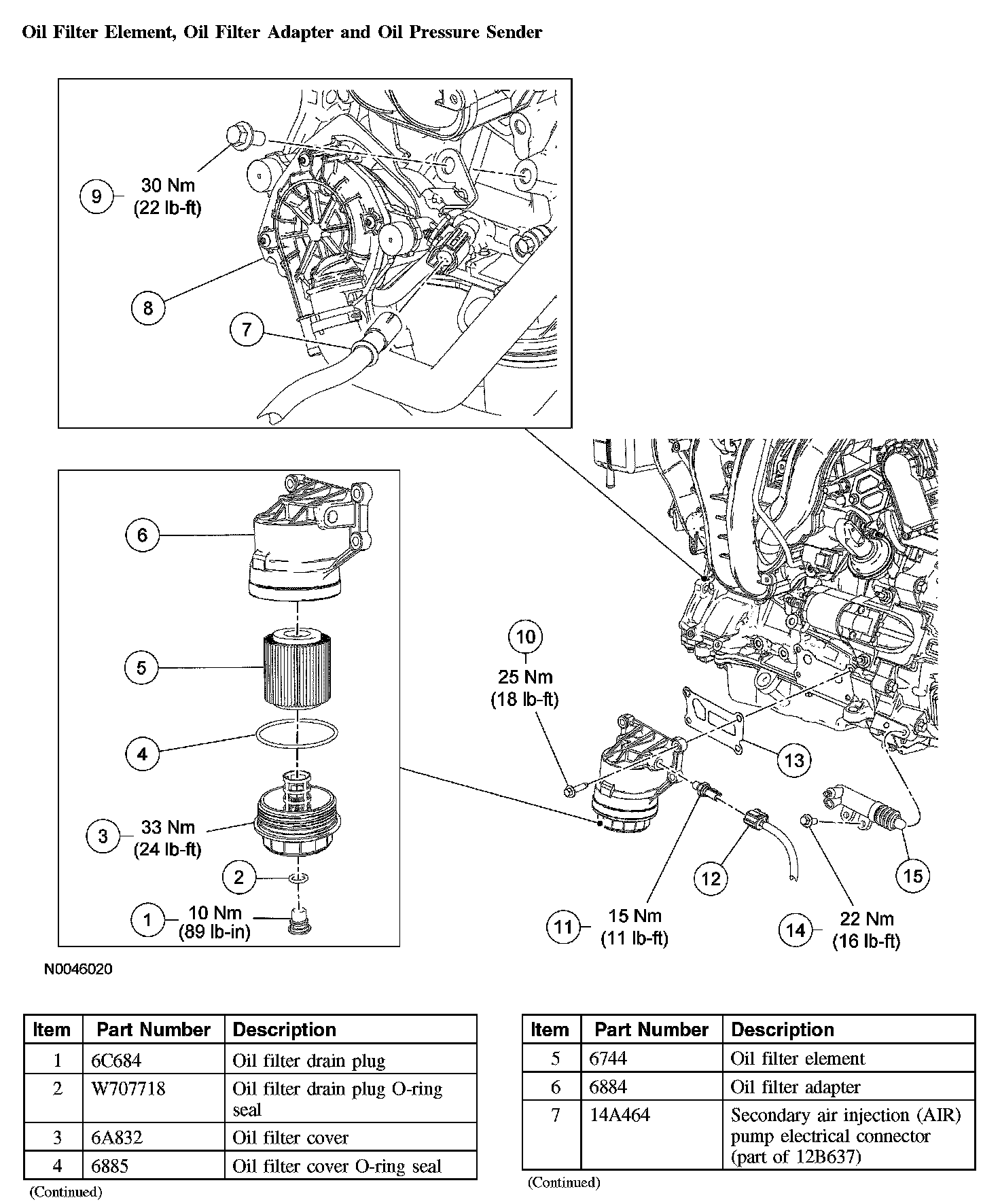 Oil Filter Element, Oil Filter Adapter and Oil Pressure Sender

9 30 Nm (22 lb-ft)

8

7

6

5

4

3 33 Nm (24 lb-ft)

2

1 10 Nm (89 lb-in)

10 25 Nm (18 lb-ft)

13

12

15

11 15 Nm (11 lb-ft)

14 22 Nm (16 lb-ft)

N0046020

| Item | Part Number | Description |
|---|---|---|
| 1 | 6C684 | Oil filter drain plug |
| 2 | W707718 | Oil filter drain plug O-ring seal |
| 3 | 6A832 | Oil filter cover |
| 4 | 6885 | Oil filter cover O-ring seal |

(Continued)

| Item | Part Number | Description |
|---|---|---|
| 5 | 6744 | Oil filter element |
| 6 | 6884 | Oil filter adapter |
| 7 | 14A464 | Secondary air injection (AIR) pump electrical connector (part of 12B637) |

(Continued)