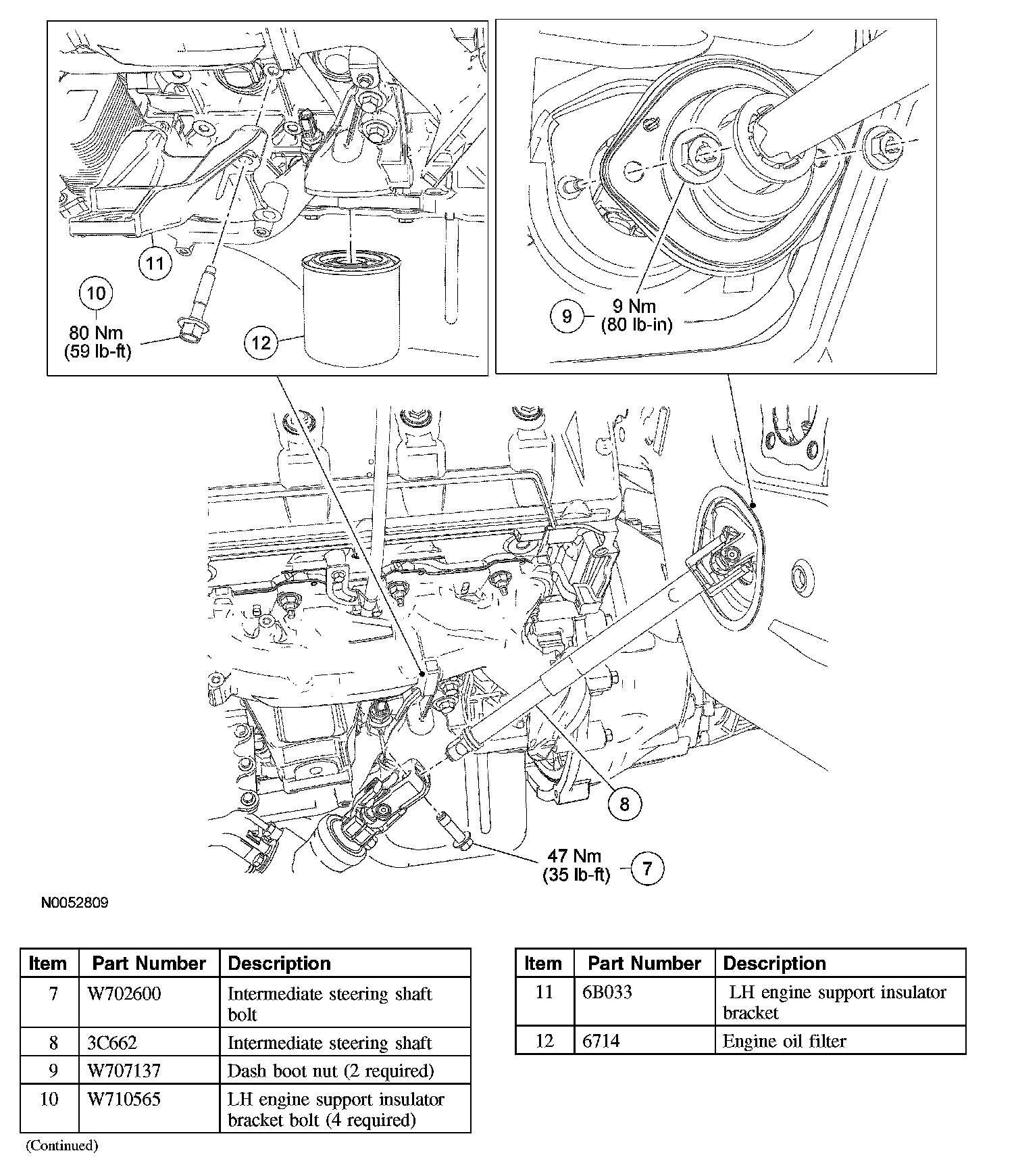 11

10
80 Nm
(59 lb-ft)

12

9
9 Nm
(80 lb-in)

8

47 Nm
(35 lb-ft)
7

N0052809

| Item | Part Number | Description |
|---|---|---|
| 7 | W702600 | Intermediate steering shaft bolt |
| 8 | 3C662 | Intermediate steering shaft |
| 9 | W707137 | Dash boot nut (2 required) |
| 10 | W710565 | LH engine support insulator bracket bolt (4 required) |

(Continued)

| Item | Part Number | Description |
|---|---|---|
| 11 | 6B033 | LH engine support insulator bracket |
| 12 | 6714 | Engine oil filter |