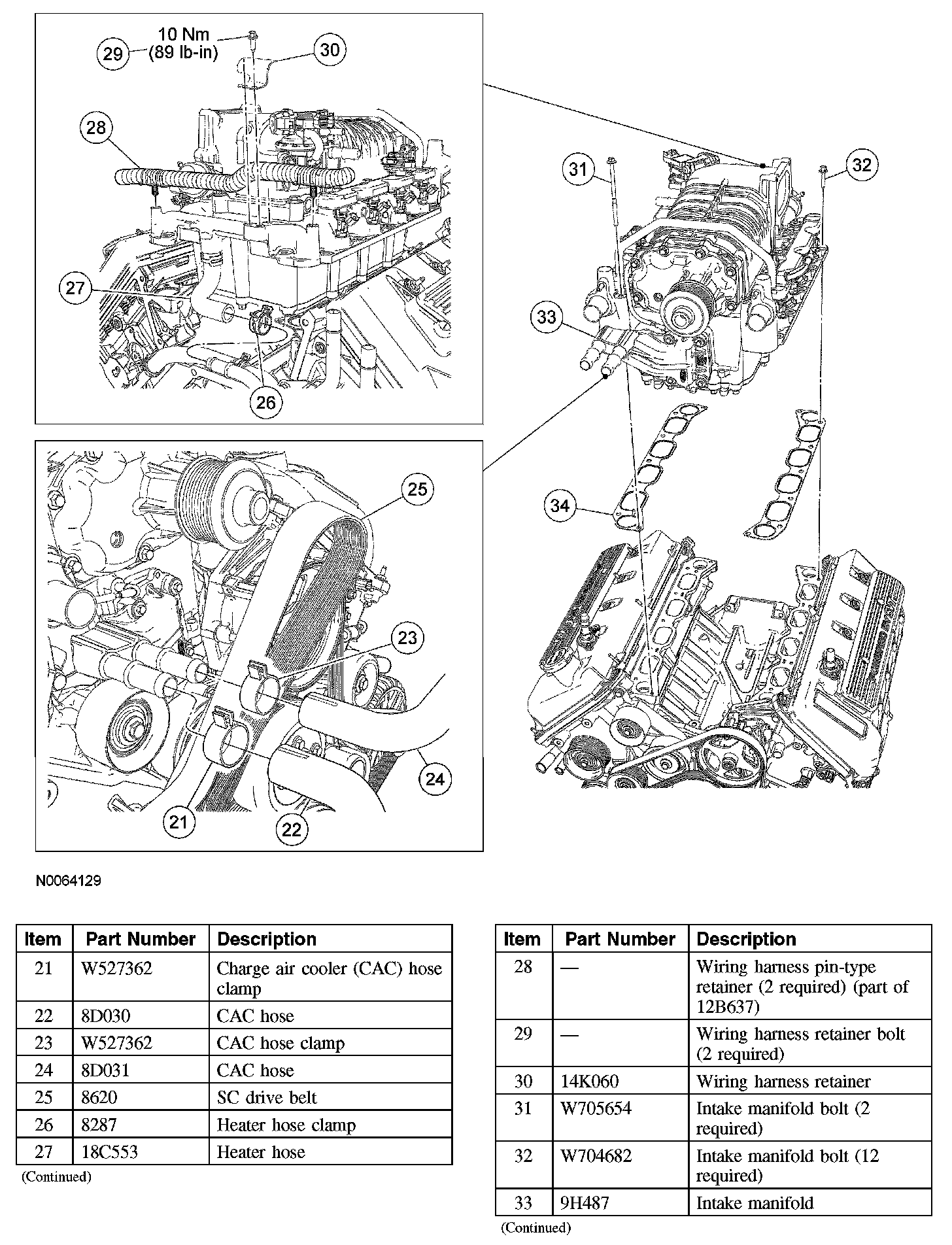 10 Nm
(89 lb-in)
29
30
28
27
26
31
32
33
34
25
23
24
21
22

N0064129

| Item | Part Number | Description |
|---|---|---|
| 21 | W527362 | Charge air cooler (CAC) hose clamp |
| 22 | 8D030 | CAC hose |
| 23 | W527362 | CAC hose clamp |
| 24 | 8D031 | CAC hose |
| 25 | 8620 | SC drive belt |
| 26 | 8287 | Heater hose clamp |
| 27 | 18C553 | Heater hose |

(Continued)

| Item | Part Number | Description |
|---|---|---|
| 28 | — | Wiring harness pin-type retainer (2 required) (part of 12B637) |
| 29 | — | Wiring harness retainer bolt (2 required) |
| 30 | 14K060 | Wiring harness retainer |
| 31 | W705654 | Intake manifold bolt (2 required) |
| 32 | W704682 | Intake manifold bolt (12 required) |
| 33 | 9H487 | Intake manifold |

(Continued)