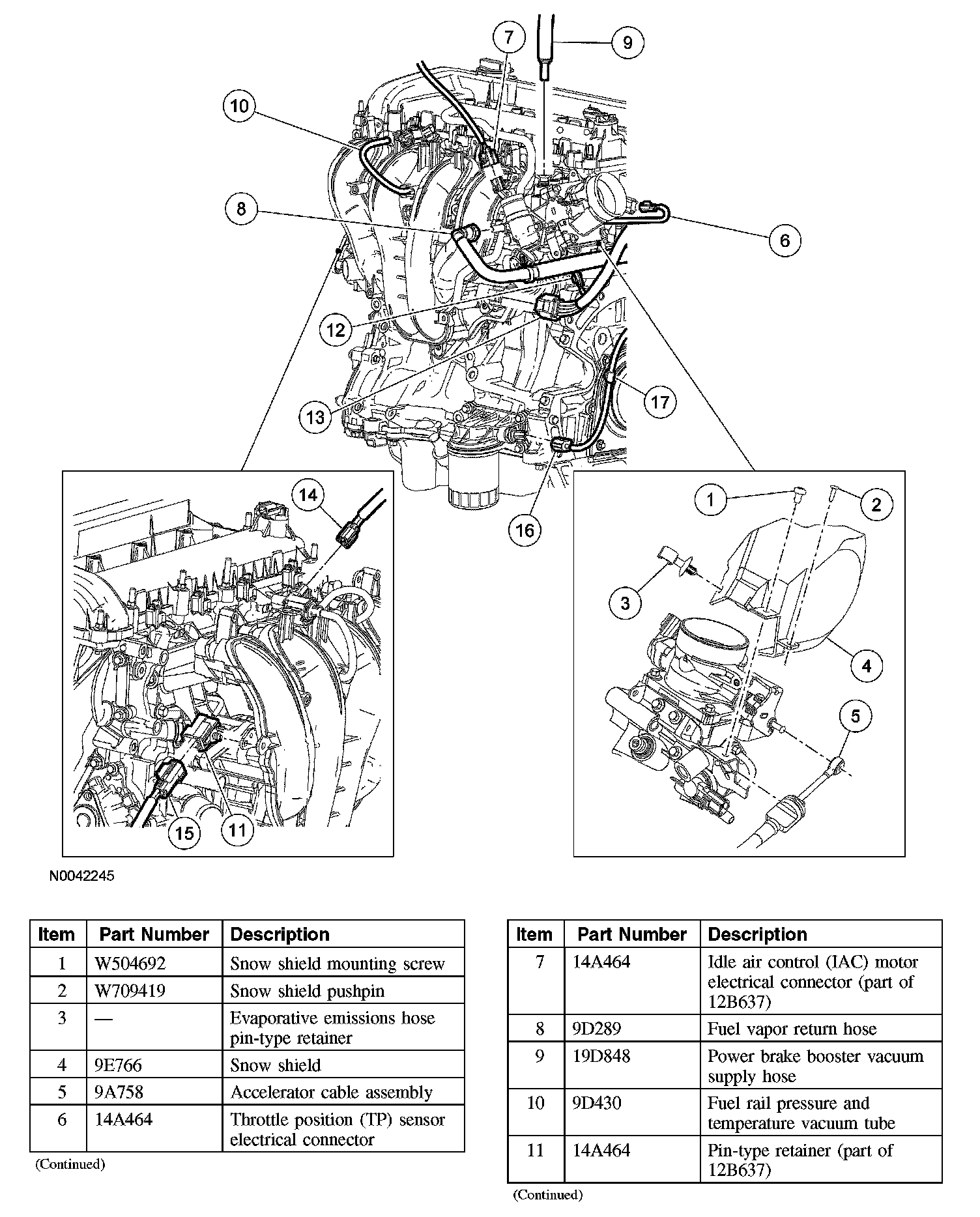 7
9
10
8
6
12
13
17
16
14
15
11
1
2
3
4
5

N0042245

| Item | Part Number | Description |
|---|---|---|
| 1 | W504692 | Snow shield mounting screw |
| 2 | W709419 | Snow shield pushpin |
| 3 | — | Evaporative emissions hose pin-type retainer |
| 4 | 9E766 | Snow shield |
| 5 | 9A758 | Accelerator cable assembly |
| 6 | 14A464 | Throttle position (TP) sensor electrical connector |

(Continued)

| Item | Part Number | Description |
|---|---|---|
| 7 | 14A464 | Idle air control (IAC) motor electrical connector (part of 12B637) |
| 8 | 9D289 | Fuel vapor return hose |
| 9 | 19D848 | Power brake booster vacuum supply hose |
| 10 | 9D430 | Fuel rail pressure and temperature vacuum tube |
| 11 | 14A464 | Pin-type retainer (part of 12B637) |

(Continued)