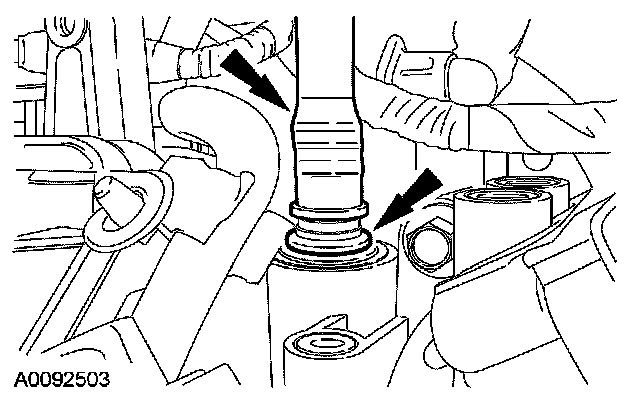 A0092503