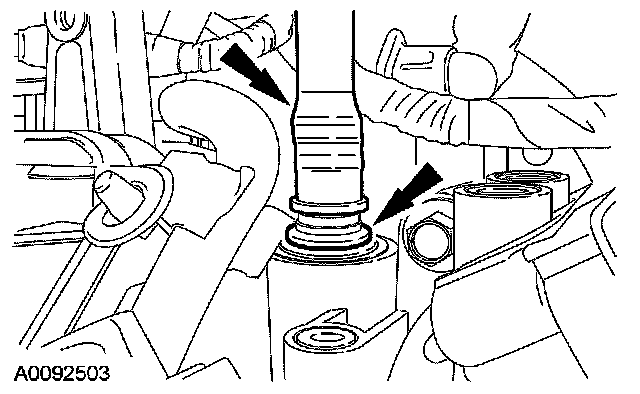 A0092503