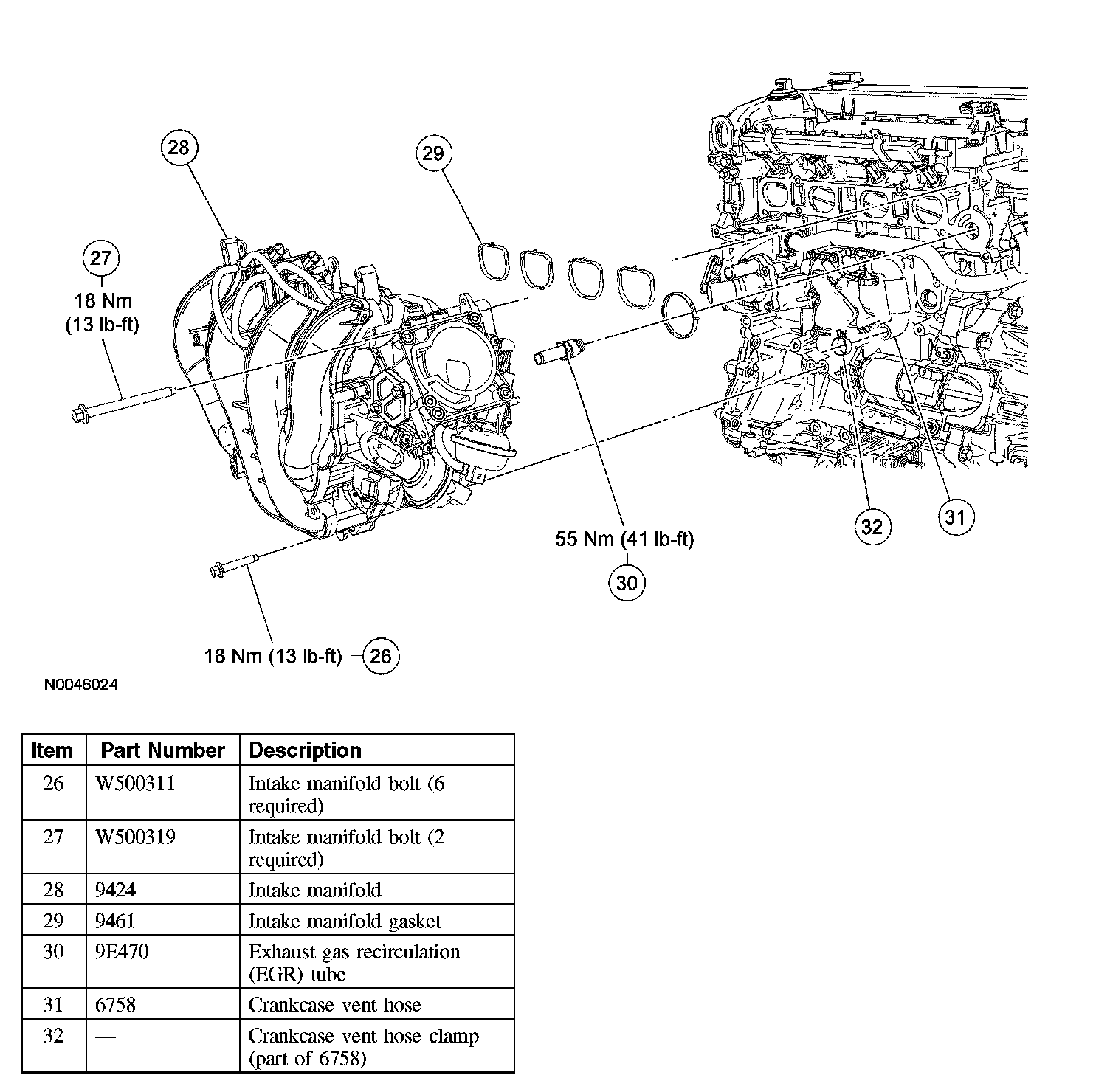 28

29

27
18 Nm
(13 lb-ft)

55 Nm (41 lb-ft)

30

32

31

18 Nm (13 lb-ft) 26

N0046024

| Item | Part Number | Description |
|---|---|---|
| 26 | W500311 | Intake manifold bolt (6 required) |
| 27 | W500319 | Intake manifold bolt (2 required) |
| 28 | 9424 | Intake manifold |
| 29 | 9461 | Intake manifold gasket |
| 30 | 9E470 | Exhaust gas recirculation (EGR) tube |
| 31 | 6758 | Crankcase vent hose |
| 32 | — | Crankcase vent hose clamp (part of 6758) |