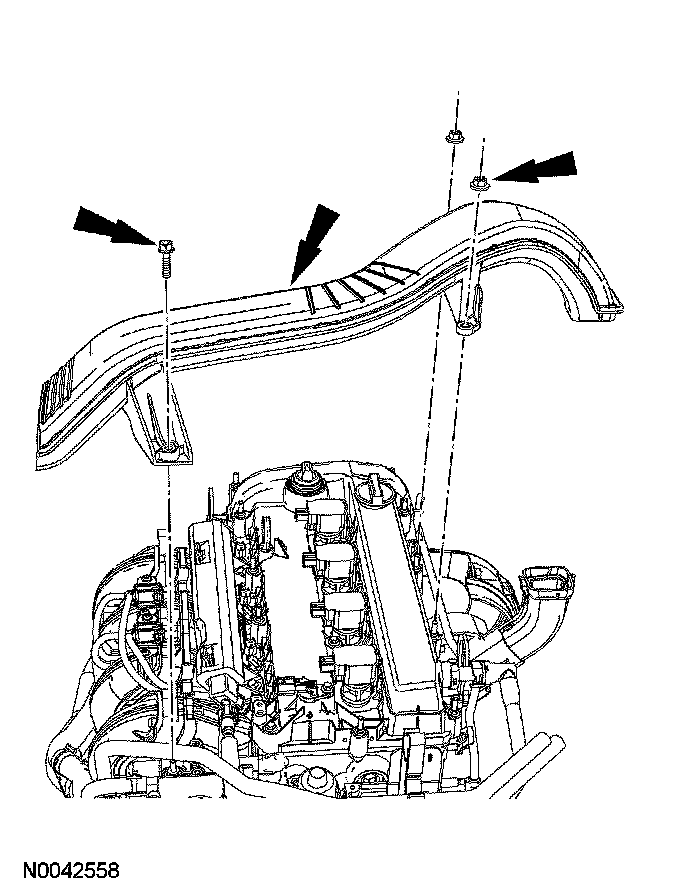 N0042558