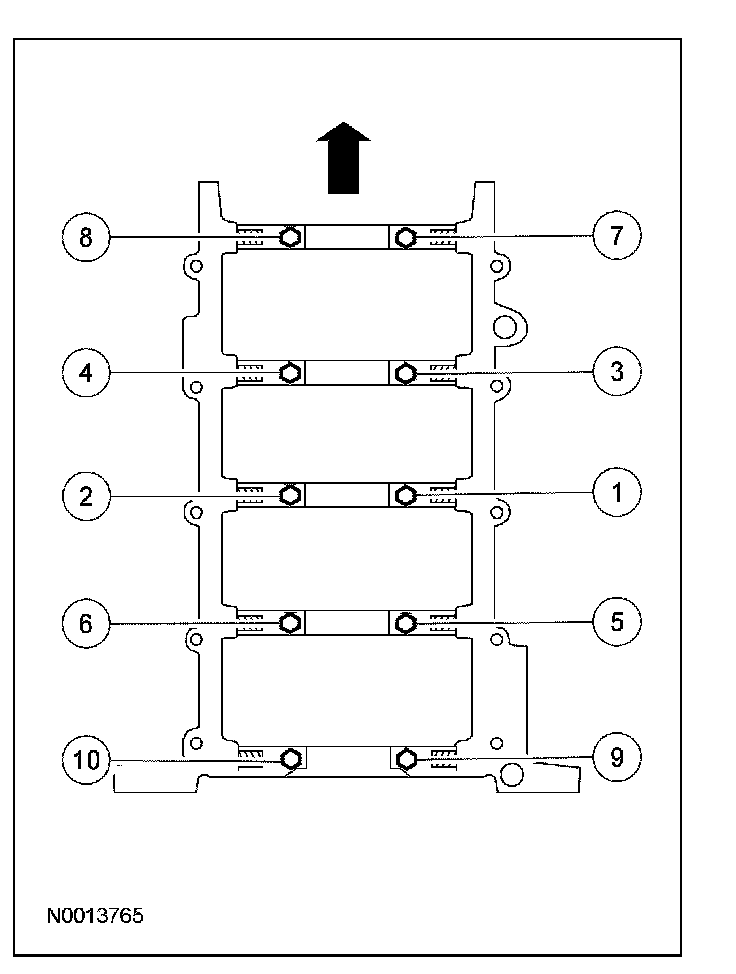 8
7
4
3
2
1
6
5
10
9
N0013765