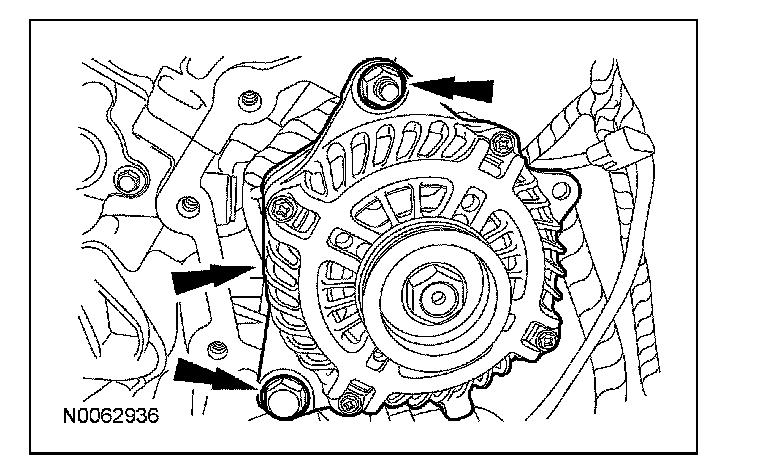 N0062936