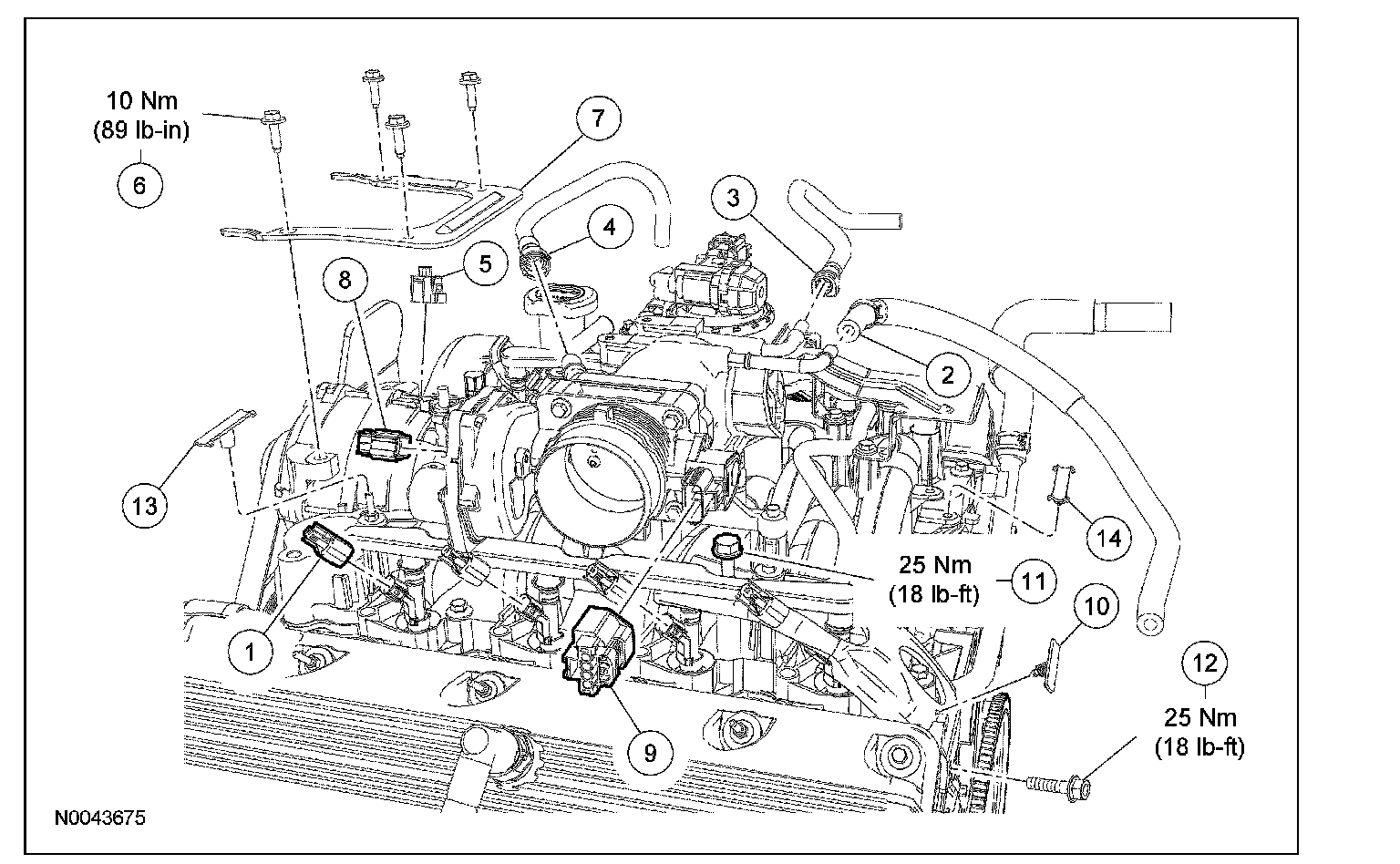 10 Nm
(89 lb-in)
6

7

3

4

5

8

2

13

14

25 Nm
(18 lb-ft)
11

10

1

12
25 Nm
(18 lb-ft)

9

N0043675