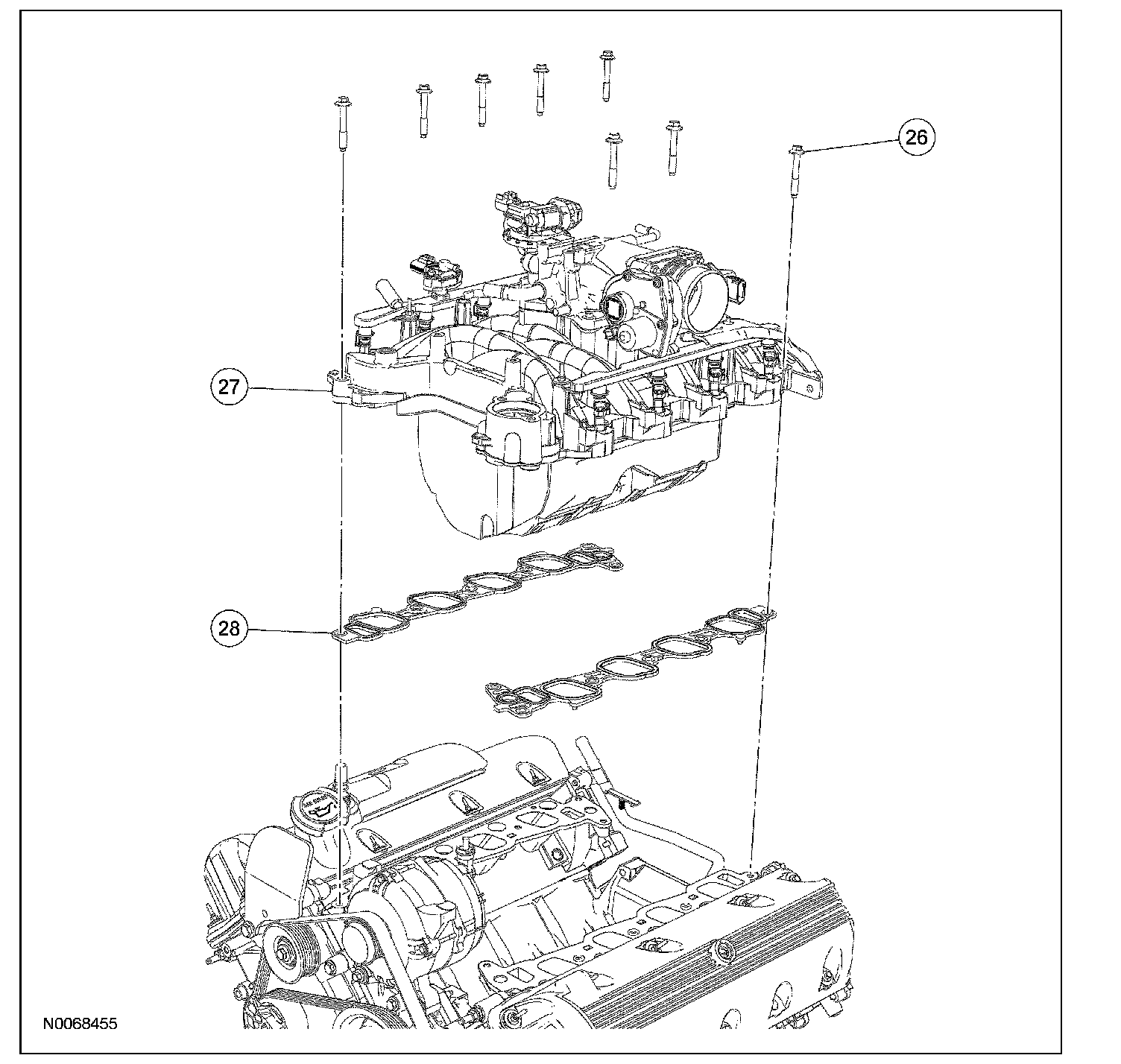 26

27

28

N0068455