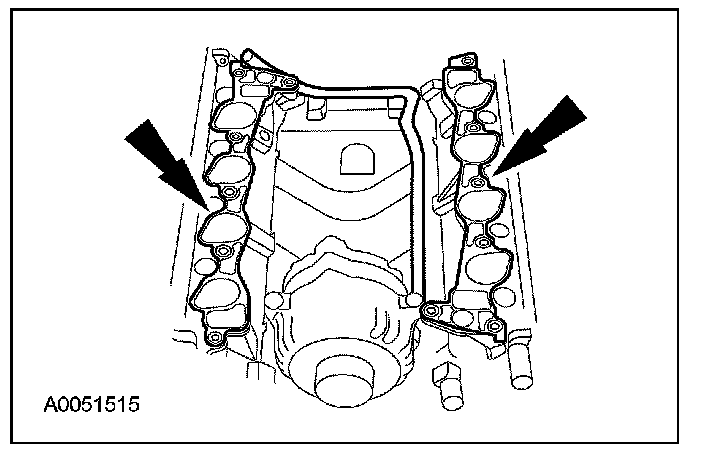 A0051515