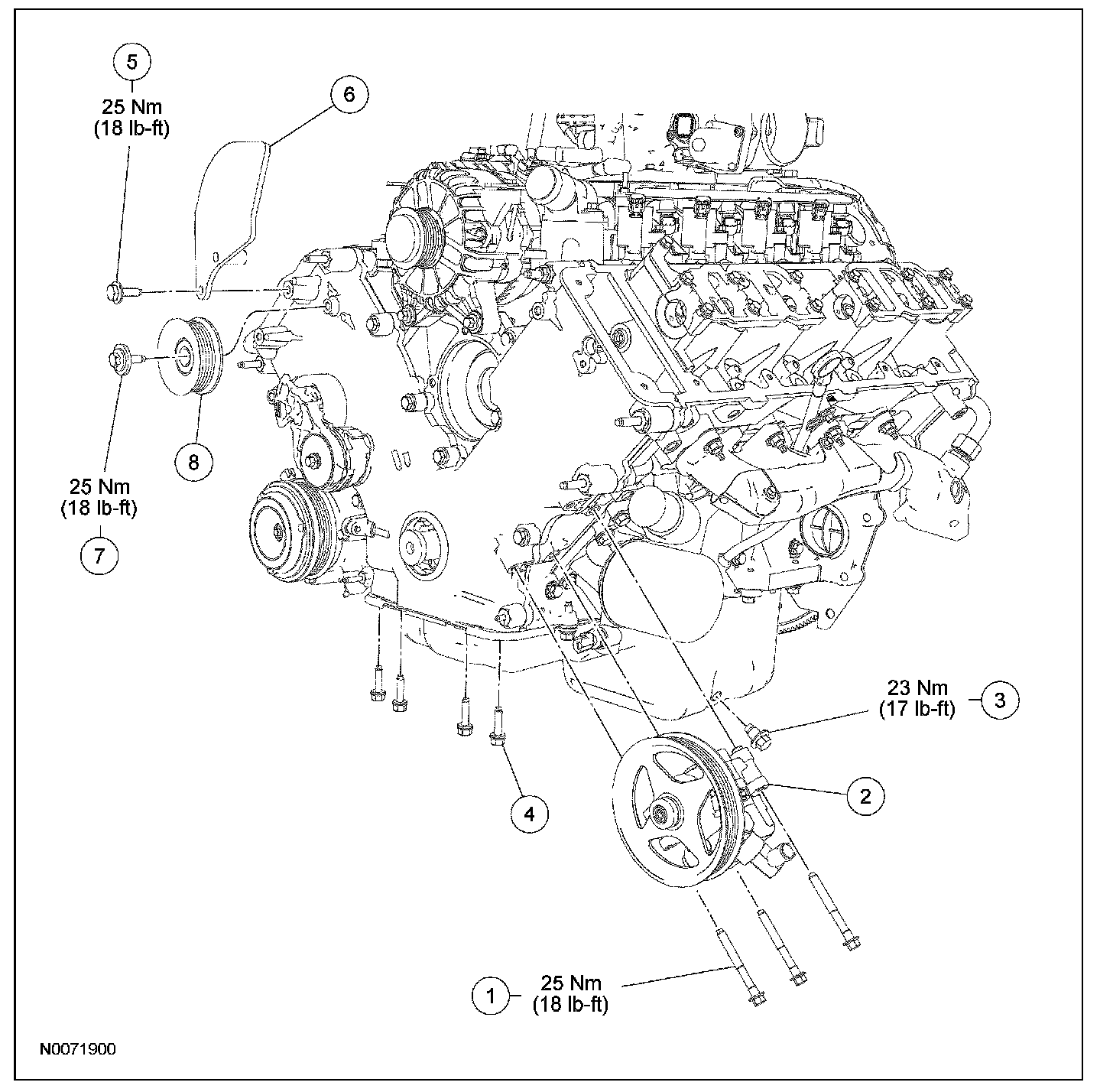 5
25 Nm
(18 lb-ft)

6

8

25 Nm
(18 lb-ft)
7

23 Nm
(17 lb-ft)
3

2

4

1
25 Nm
(18 lb-ft)

N0071900