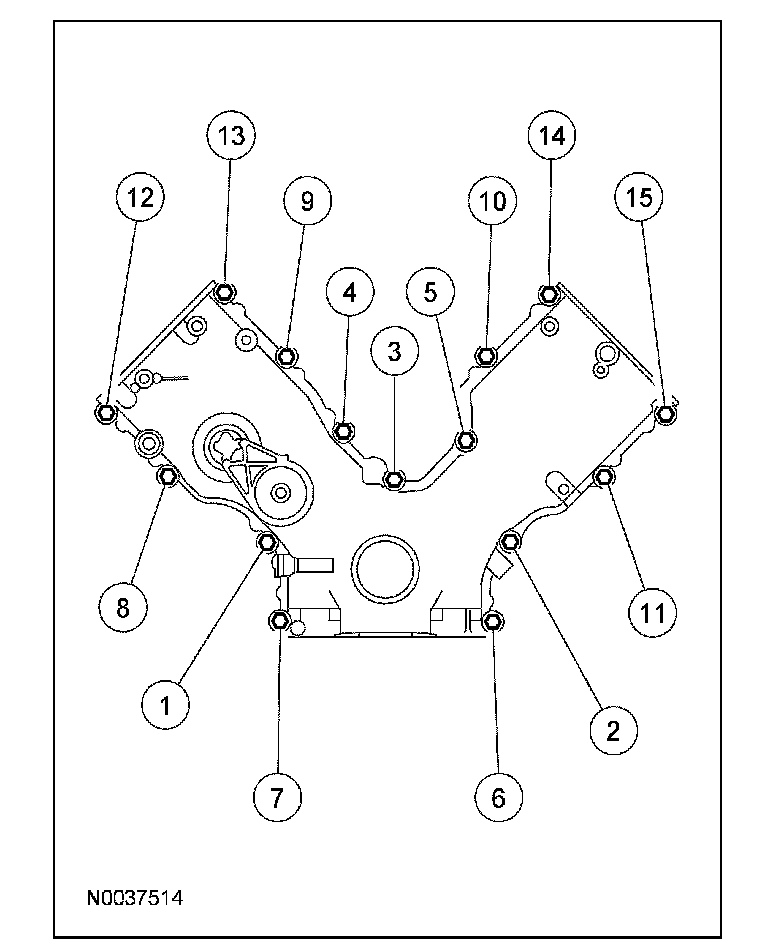 13
14
12
9
10
15
4
5
3
8
11
1
2
7
6
N0037514