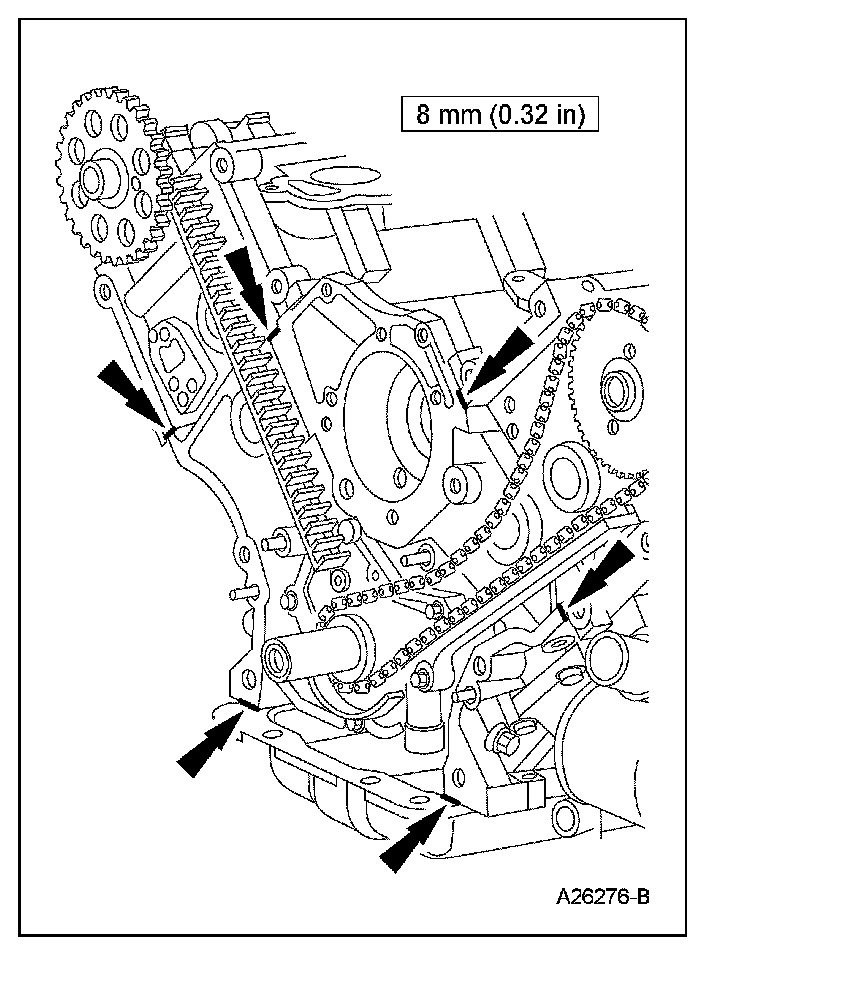 8 mm (0.32 in)

A26276-B