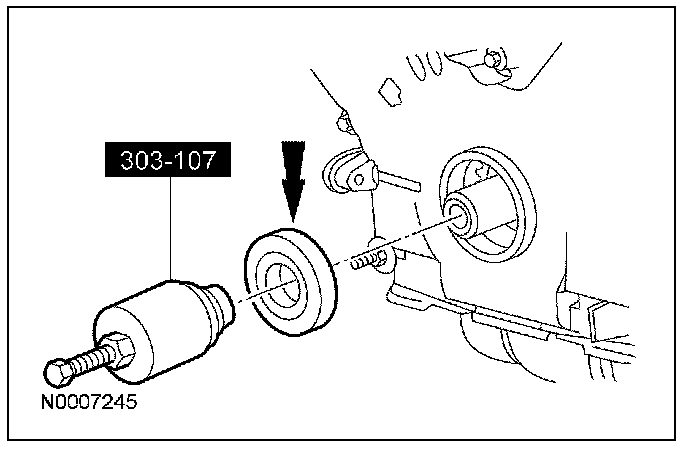 303-107

N0007245